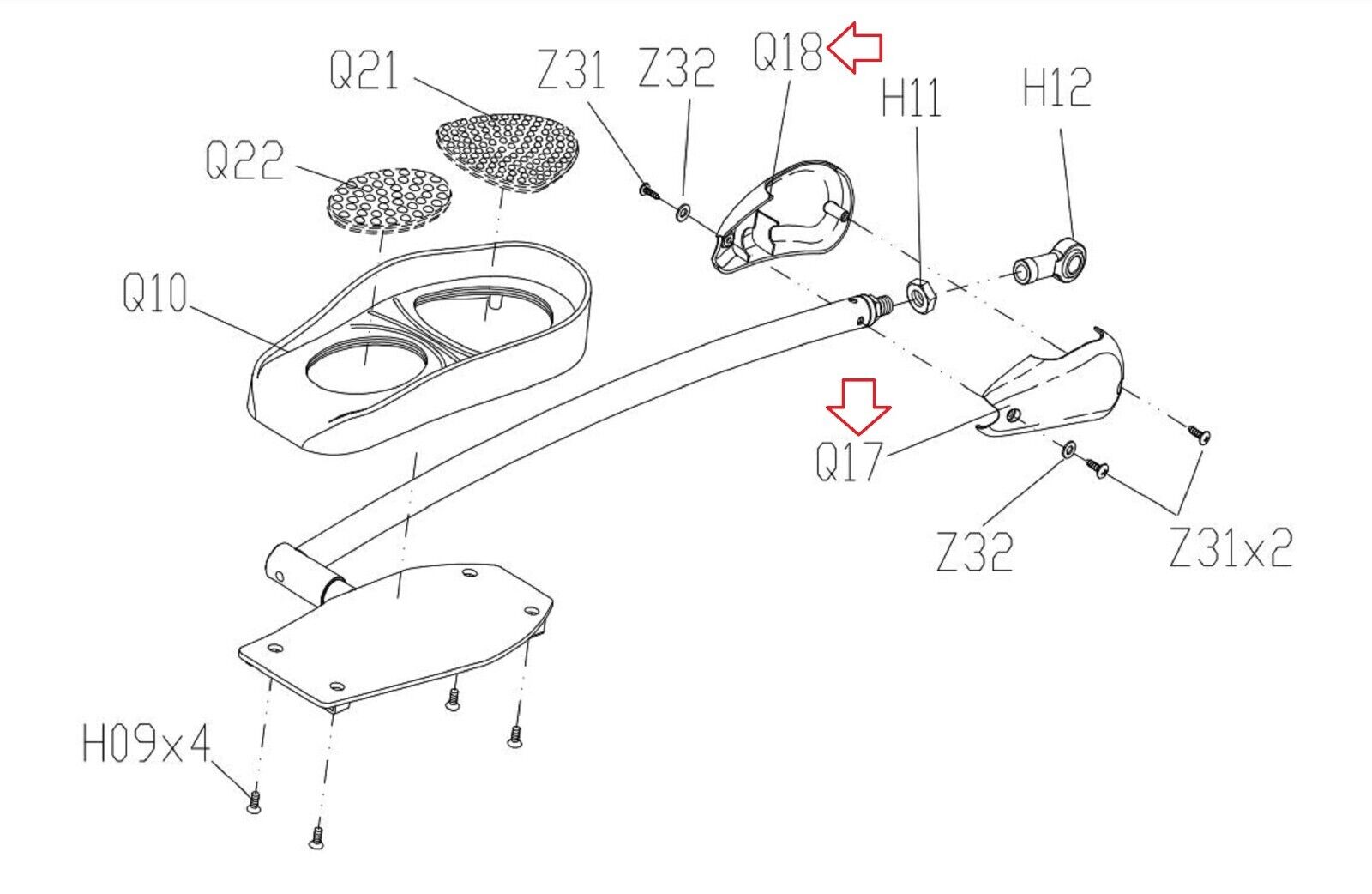 Q21
Z31
Z32
Q18
H11
H12
Q22
Q10
Q17
Z32
Z31x2
H09x4