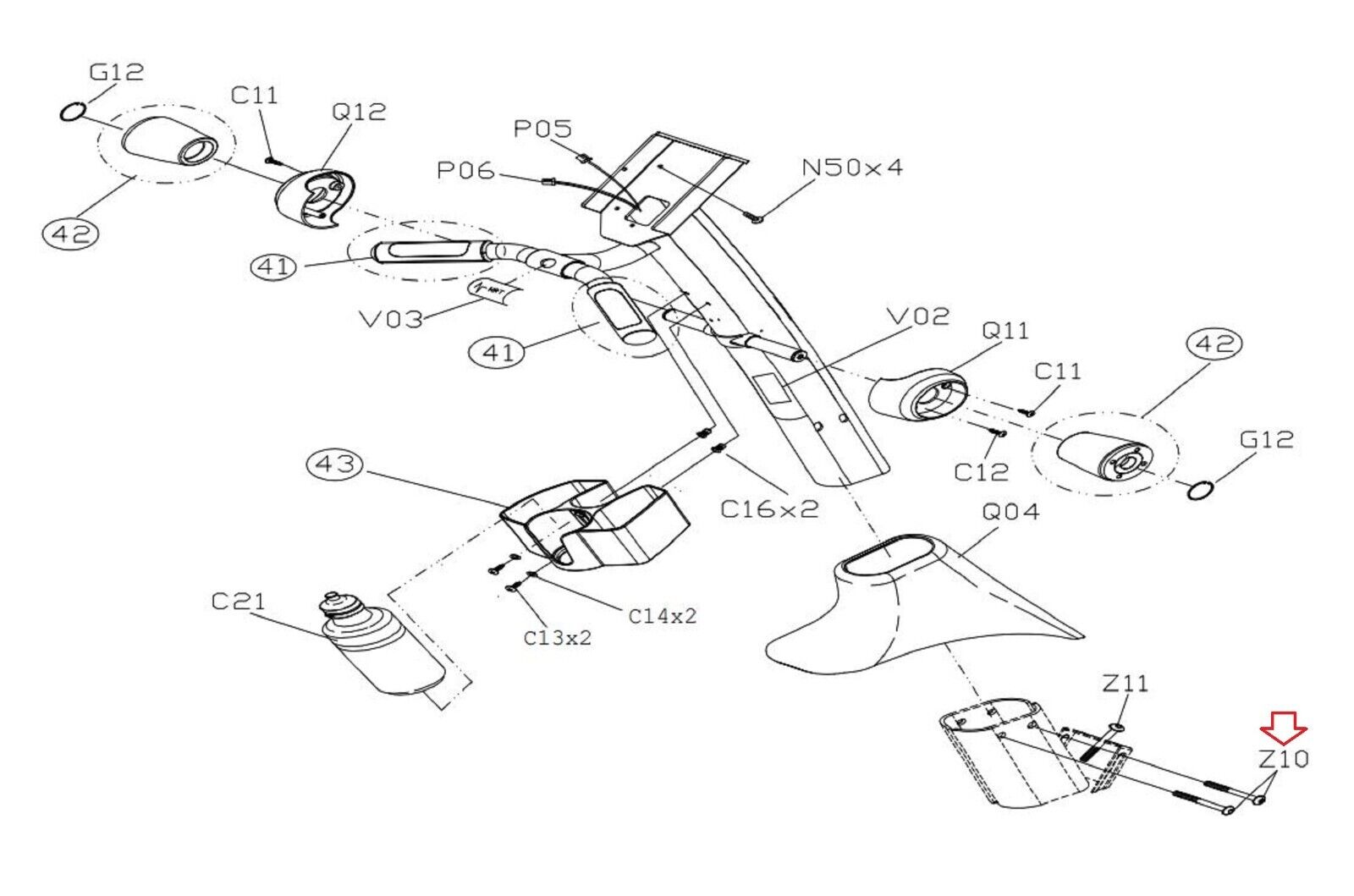 G12
C11
Q12
P05
P06
N50x4
42
41
V03
41
V02
Q11
42
C11
G12
C12
43
C16x2
Q04
C21
C14x2
C13x2
Z11
Z10