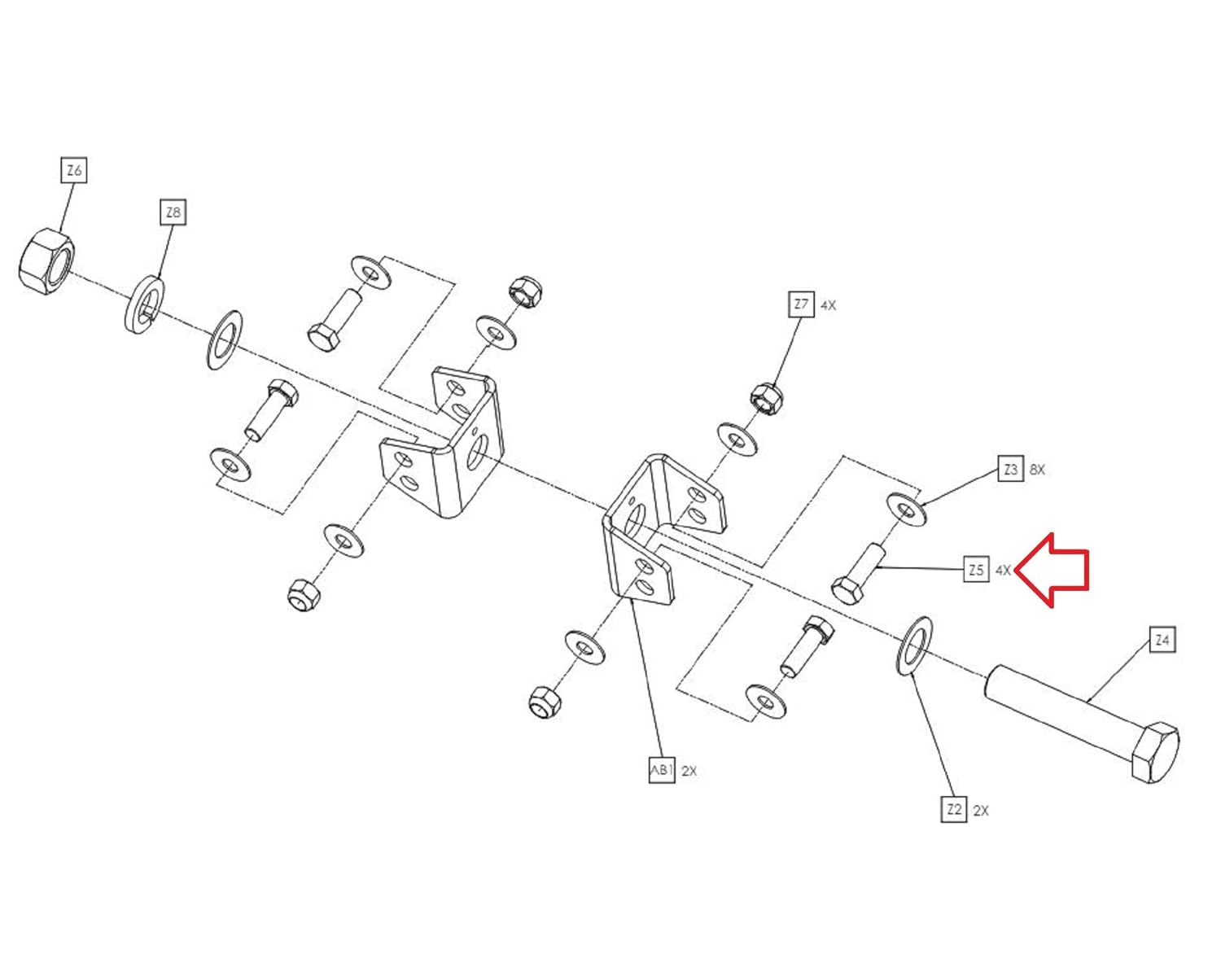 Z6

Z8

Z7 4X

Z3 8X

Z5 4X

Z4

AB1 2X

Z2 2X