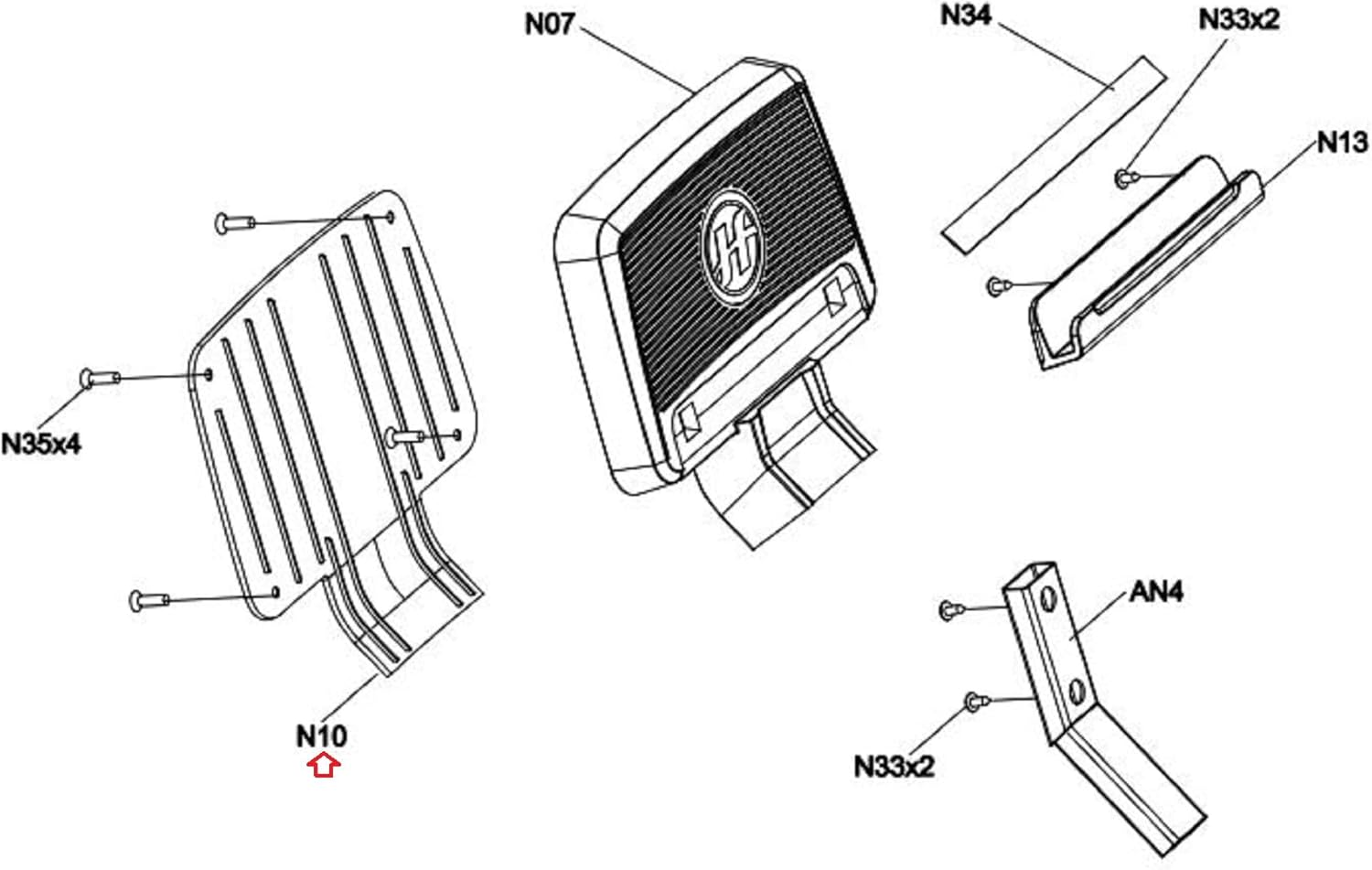 N07

N34

N33x2

N13

N35x4

N10

AN4

N33x2