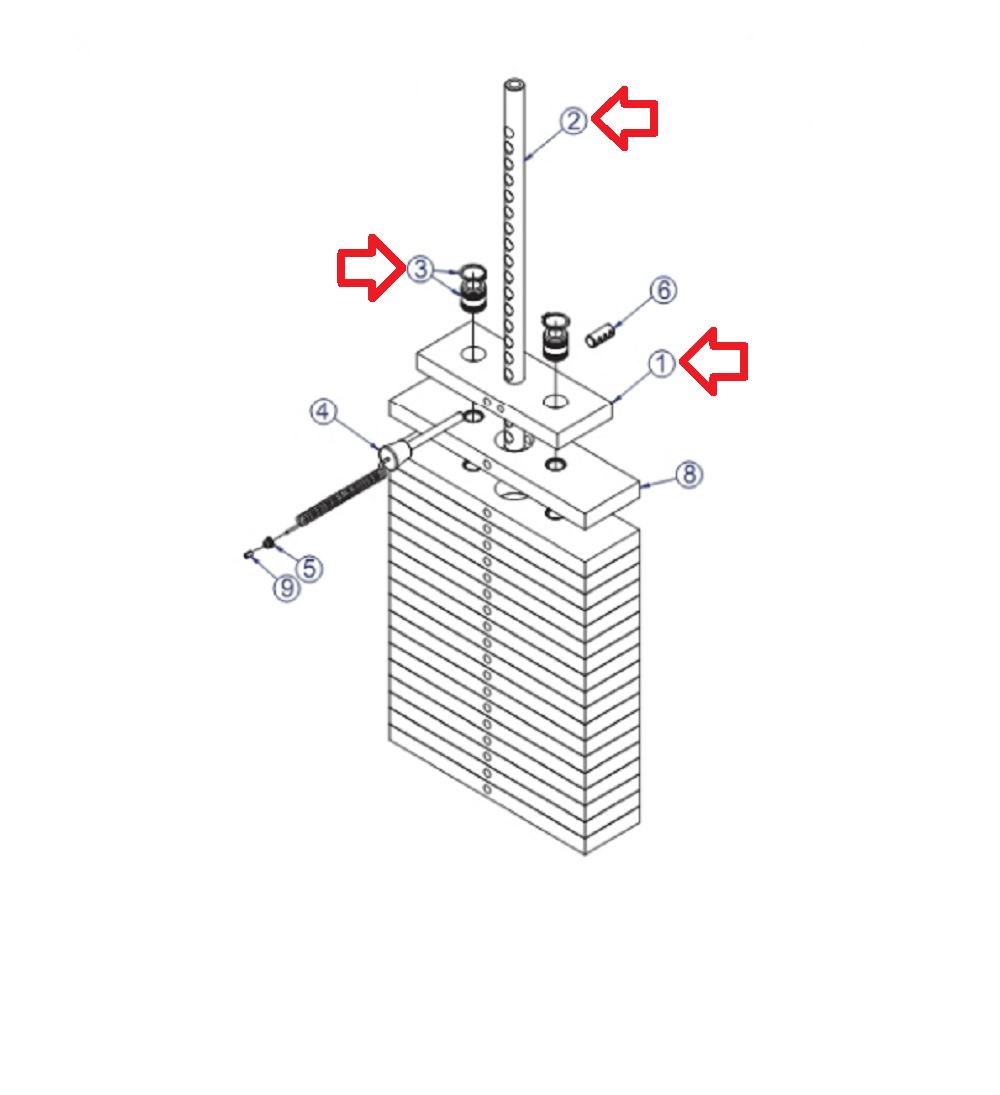 2
3
6
1
4
8
5
9