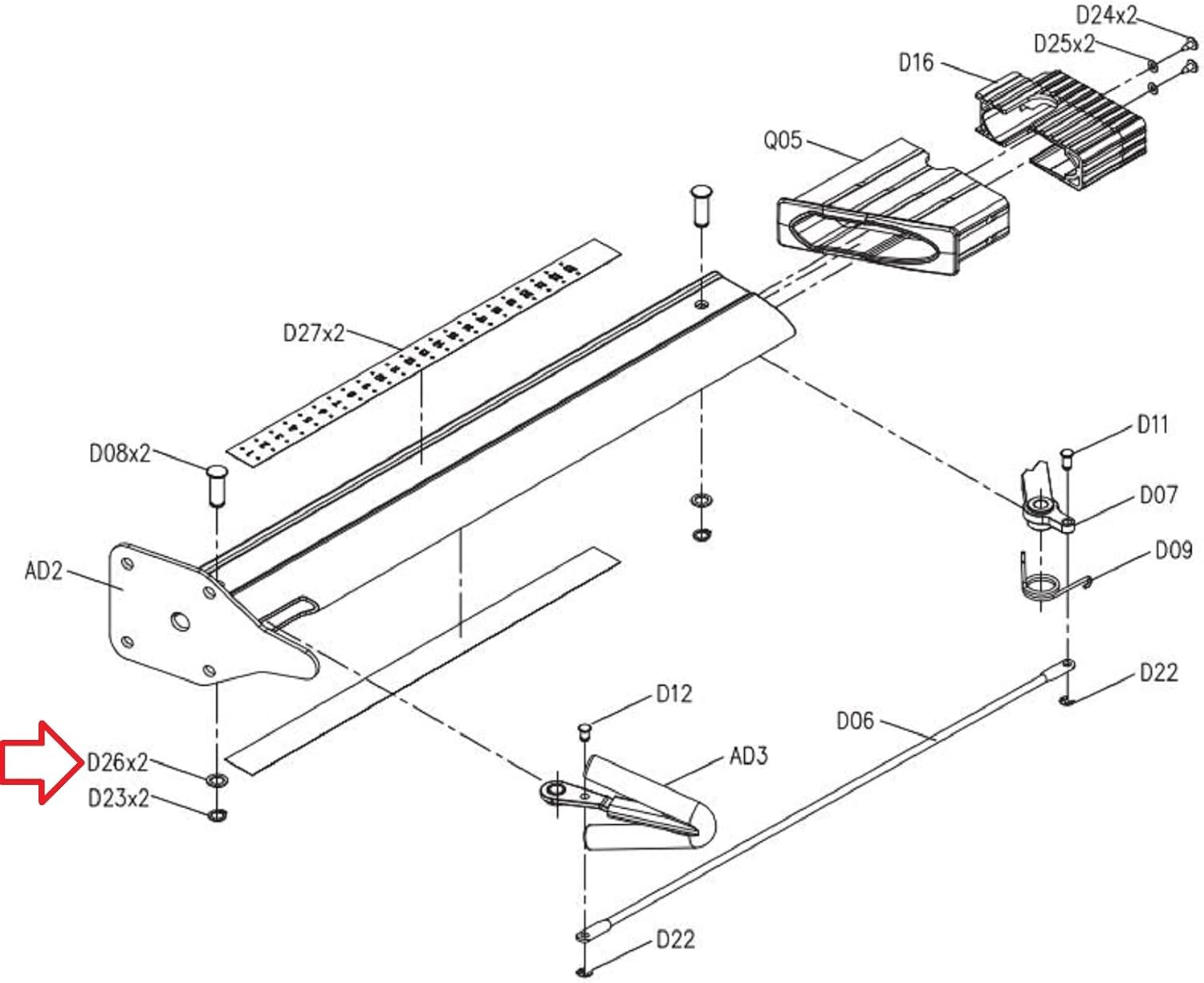 D24x2
D25x2
D16
Q05
D27x2
D08x2
D11
D07
D09
AD2
D22
D12
D06
AD3
D26x2
D23x2
D22