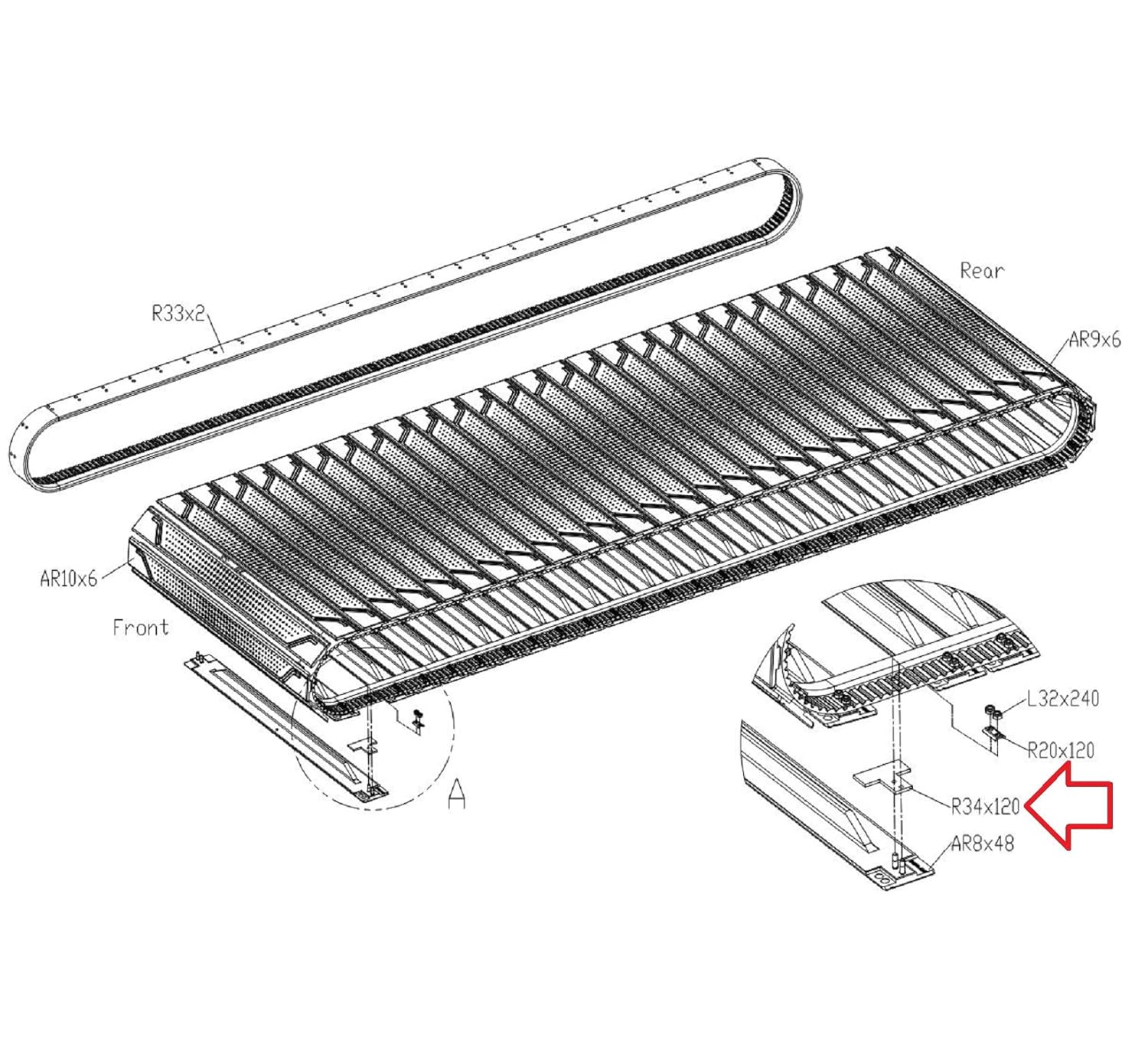 R33x2

Rear

AR9x6

AR10x6

Front

A

L32x240

R20x120

R34x120

AR8x48