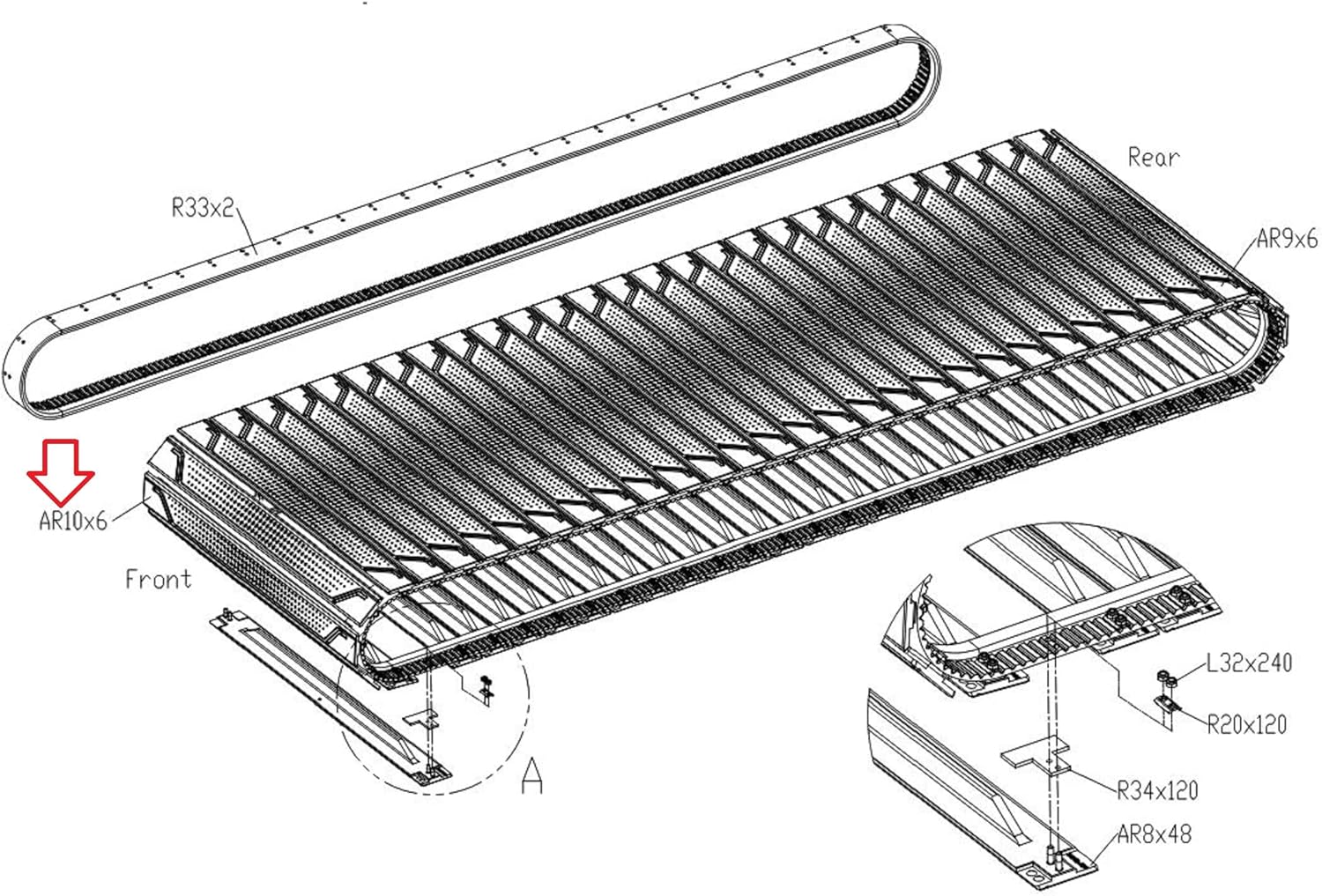 R33x2

Rear

AR9x6

AR10x6

Front

A

L32x240

R20x120

R34x120

AR8x48