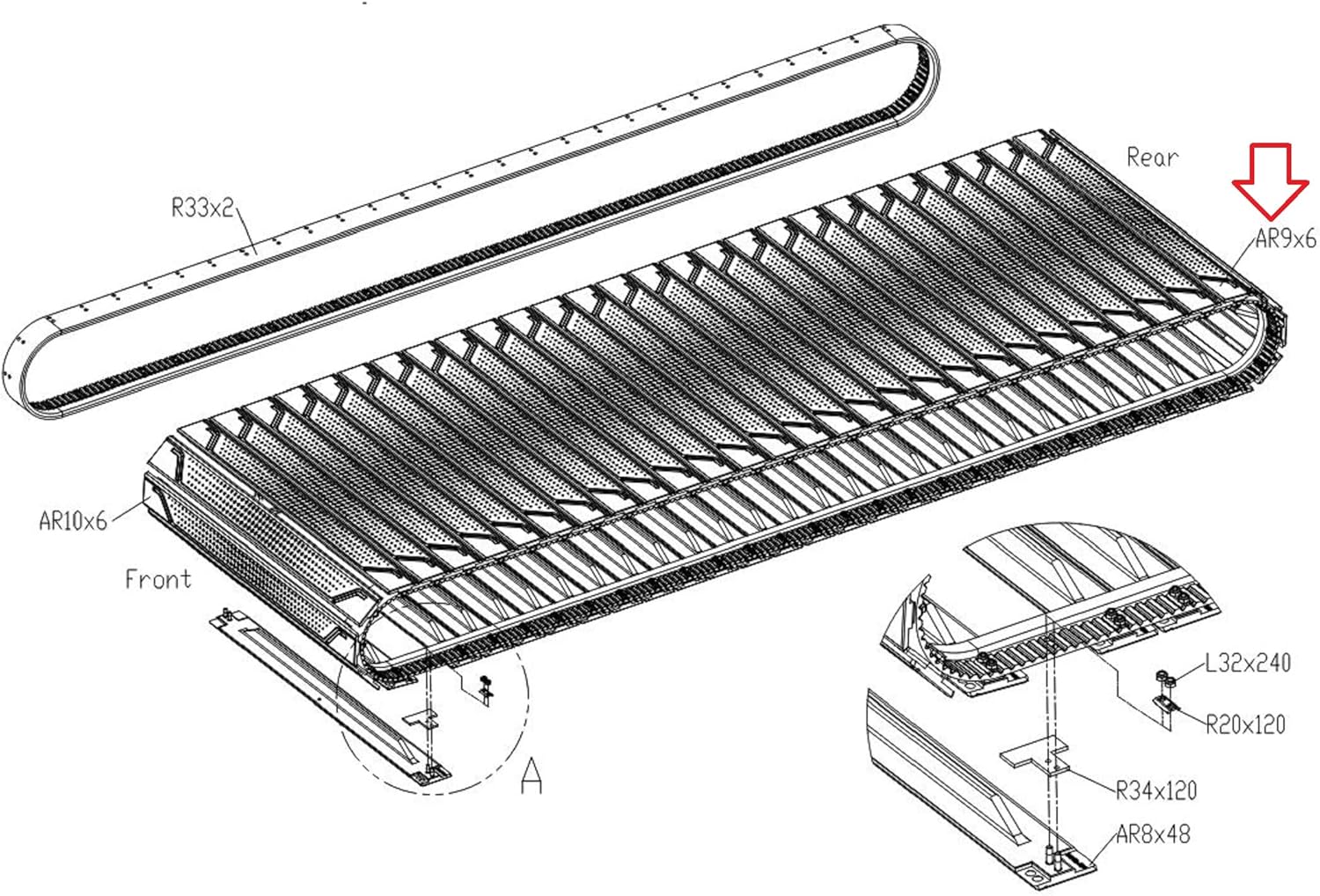 R33x2

Rear

AR9x6

AR10x6

Front

A

L32x240

R20x120

R34x120

AR8x48