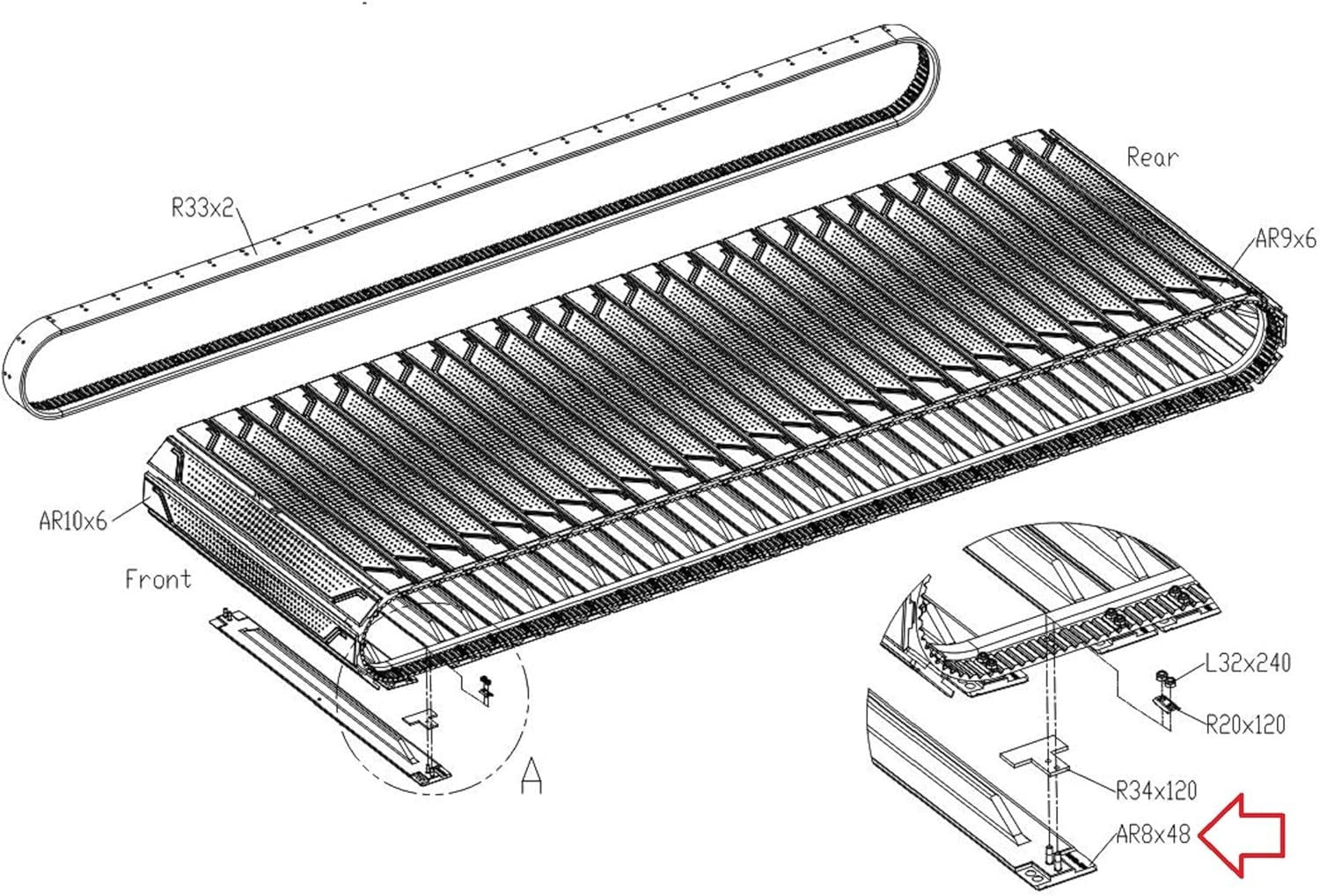 R33x2

Rear

AR9x6

AR10x6

Front

A

L32x240

R20x120

R34x120

AR8x48