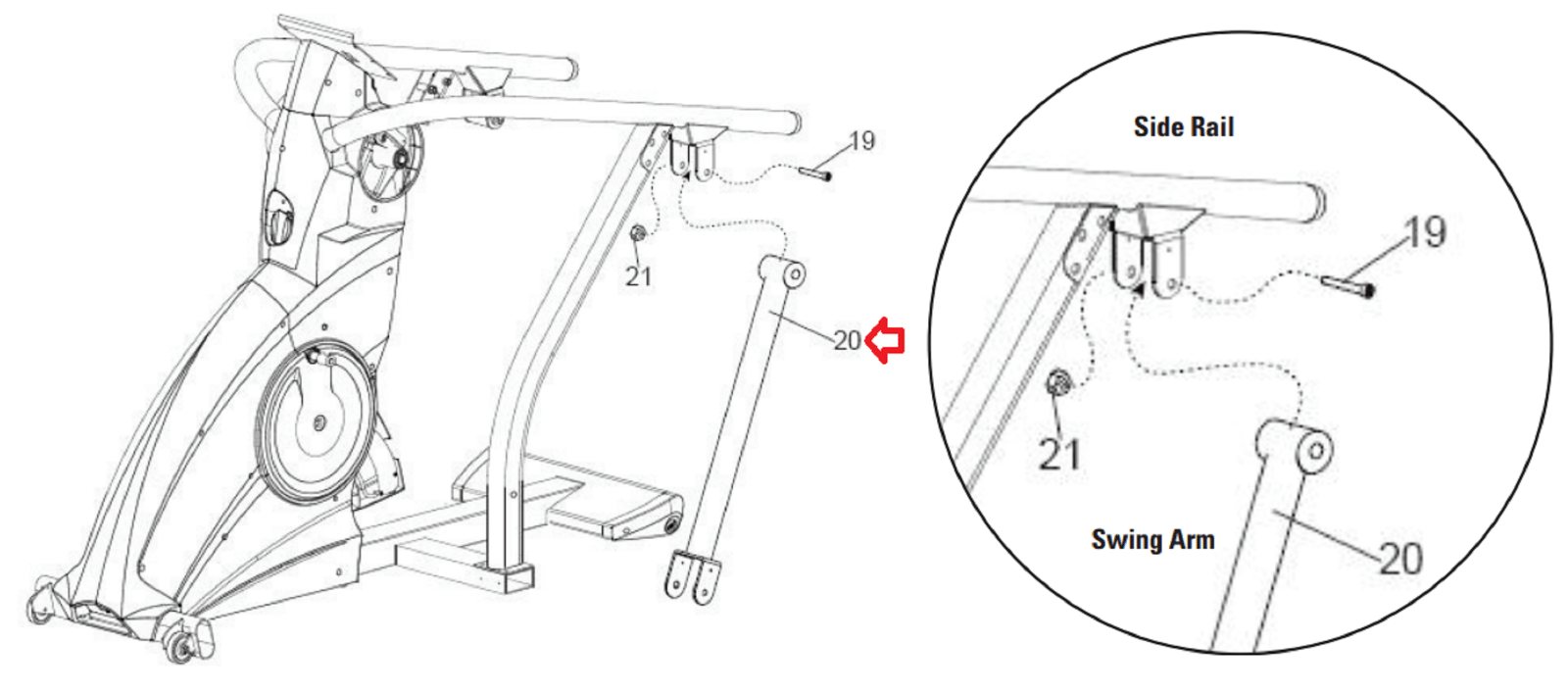 19
21
20
Side Rail
19
21
Swing Arm
20