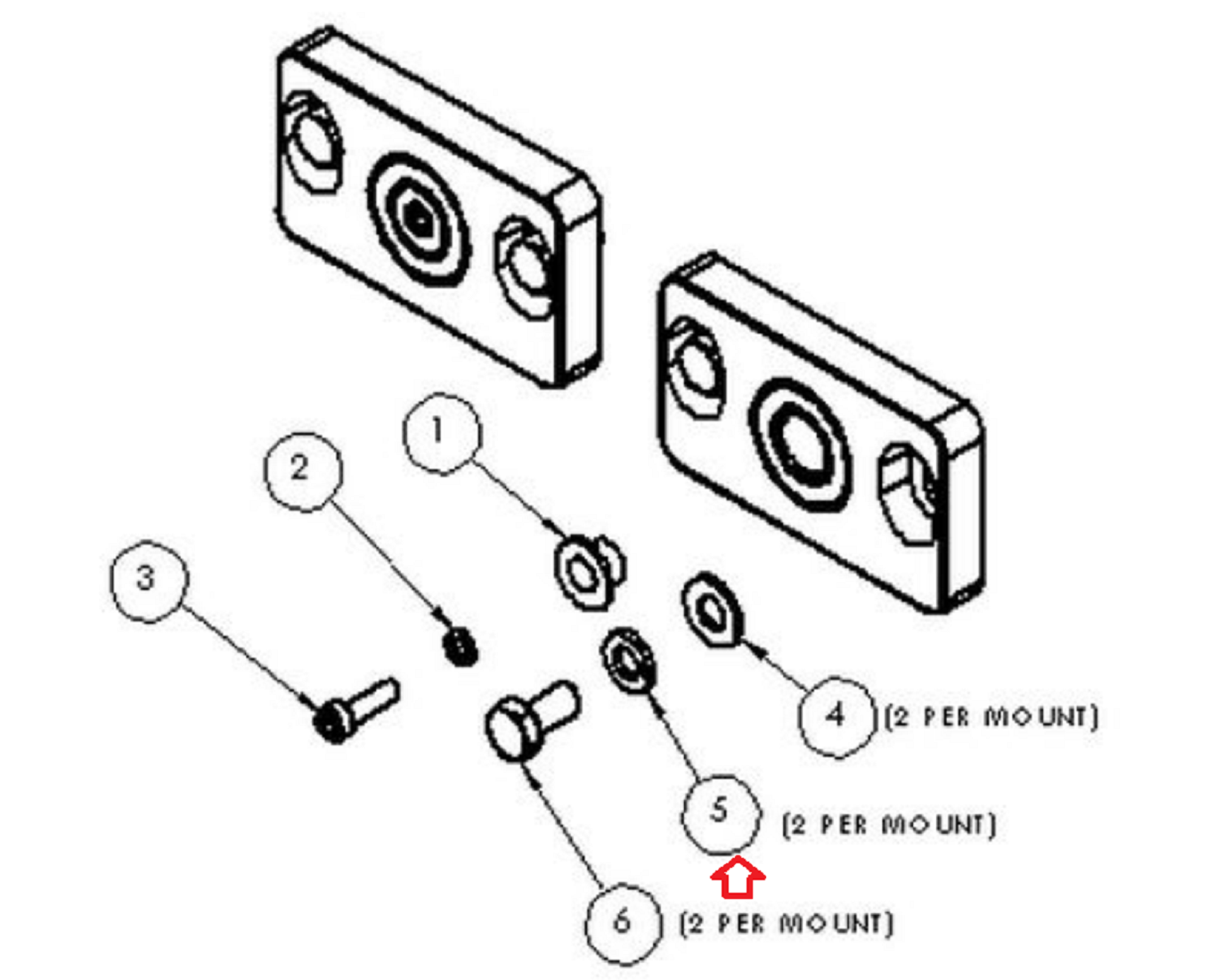 1

2

3

4 (2 PER MOUNT)

5 (2 PER MOUNT)

6 (2 PER MOUNT)