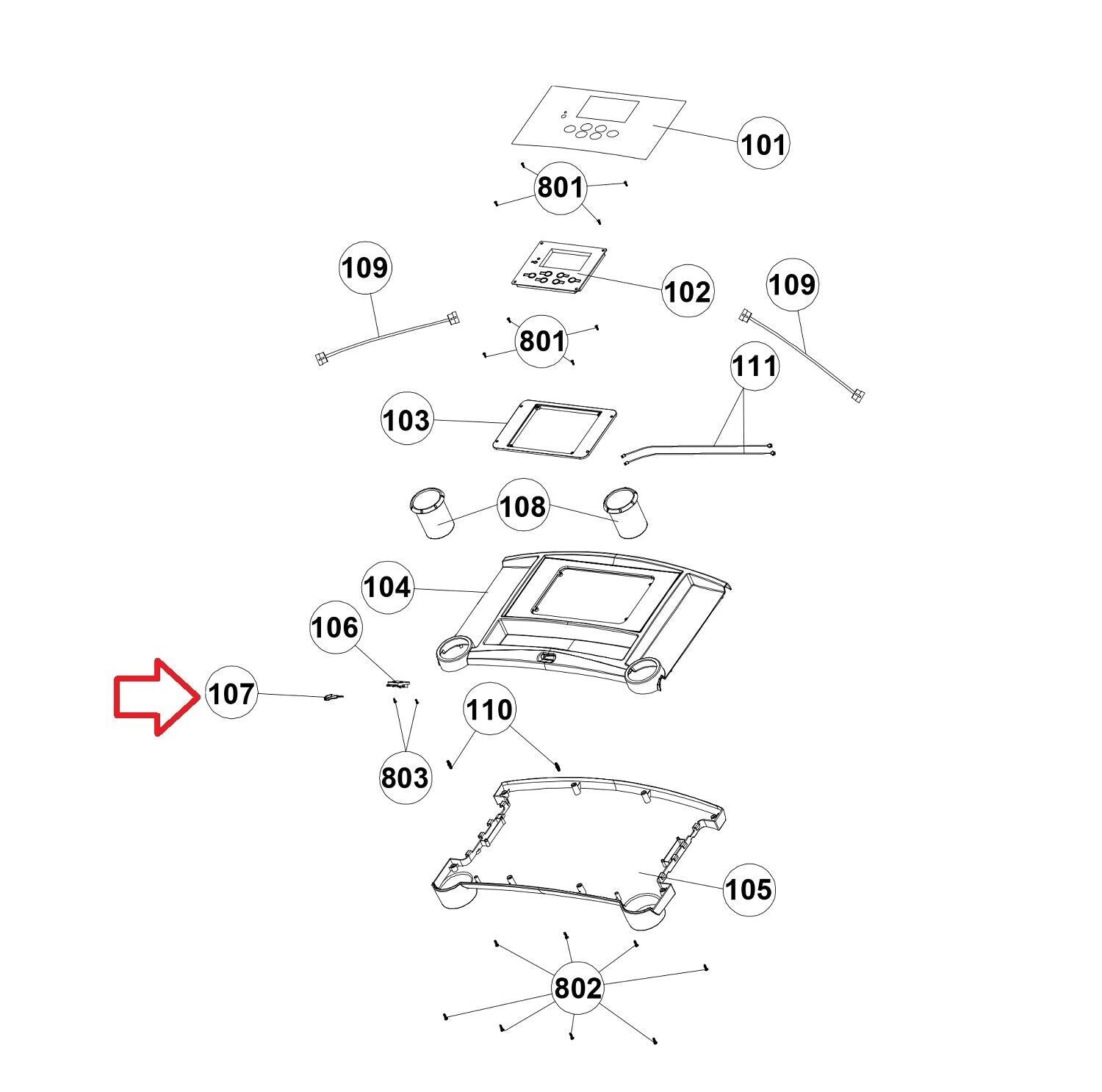 101
801
109
102
109
801
111
103
108
104
106
107
110
803
105
802