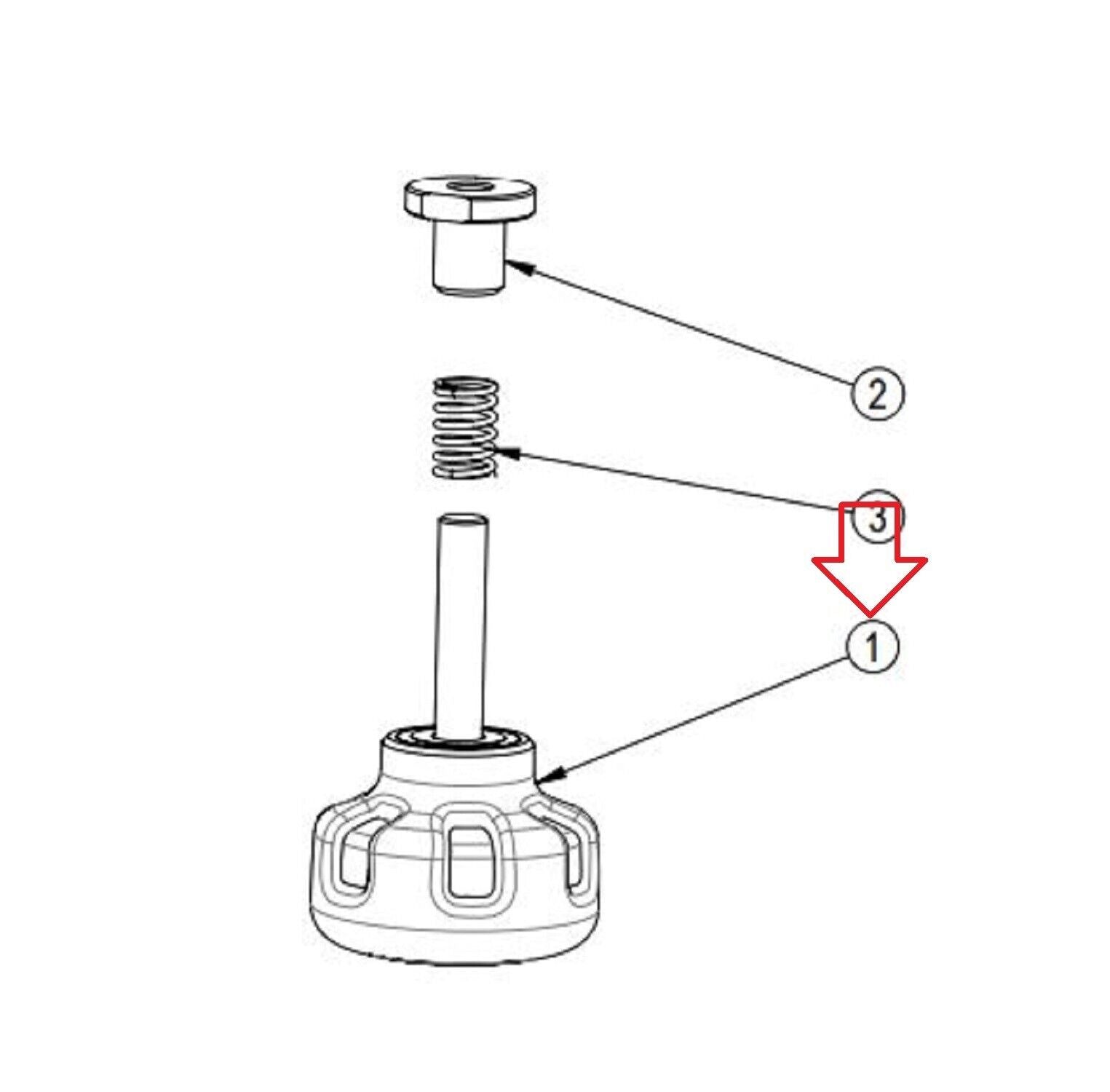 2
3
1