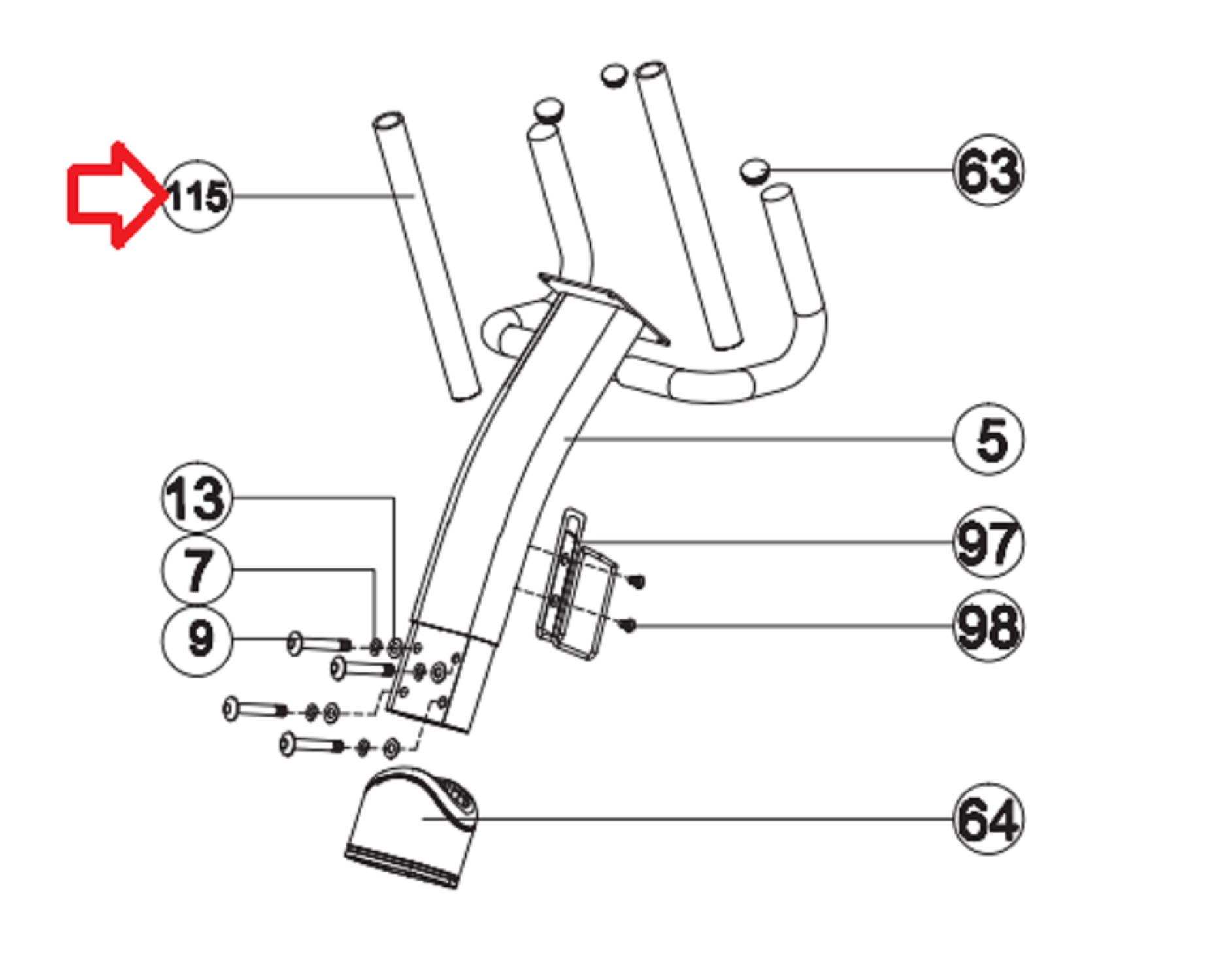 115
63
5
13
7
9
97
98
64