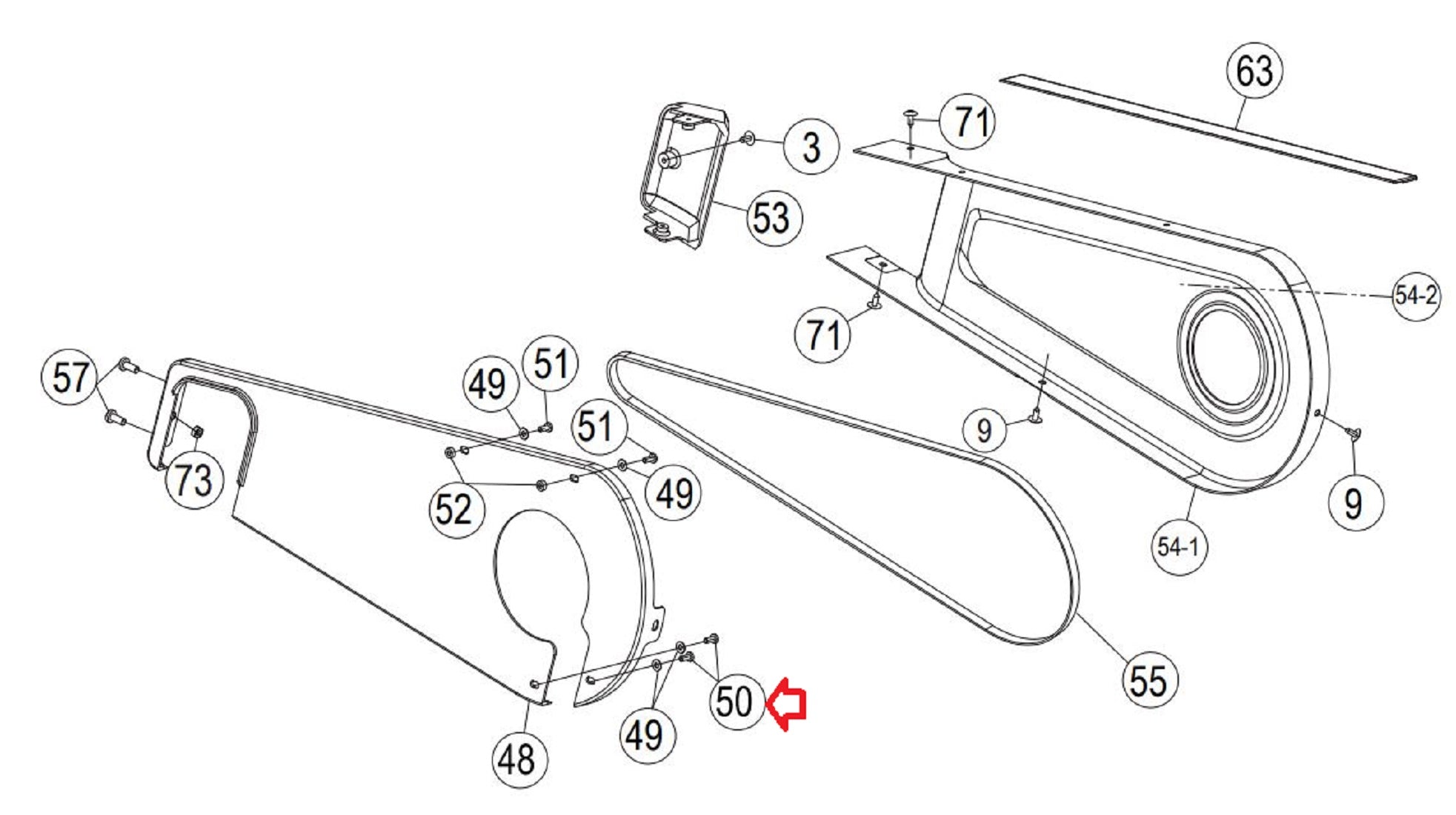 63
71
3
53
54-2
71
57
49
51
51
9
73
52
49
9
54-1
55
50
49
48