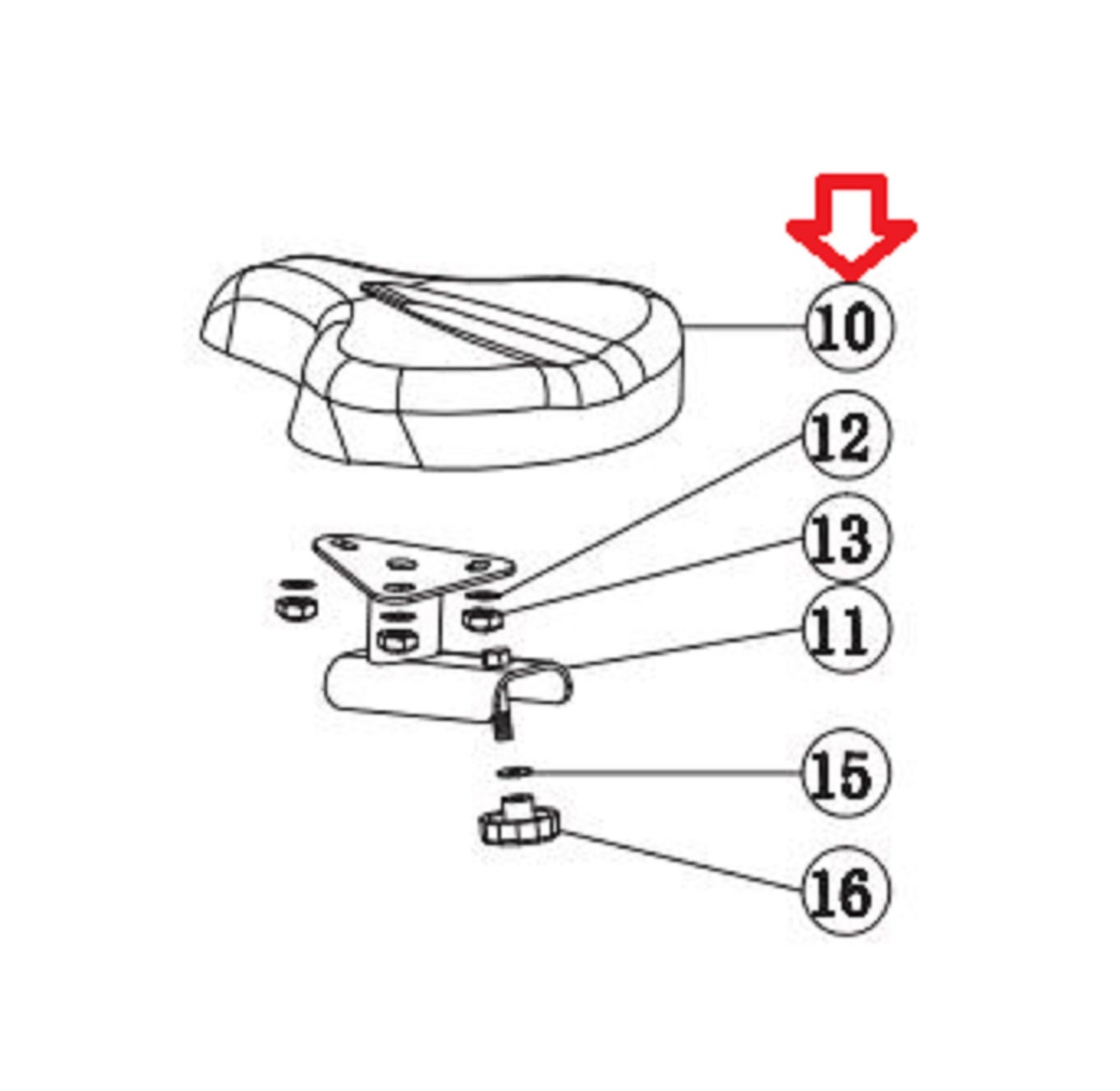 10
12
13
11
15
16