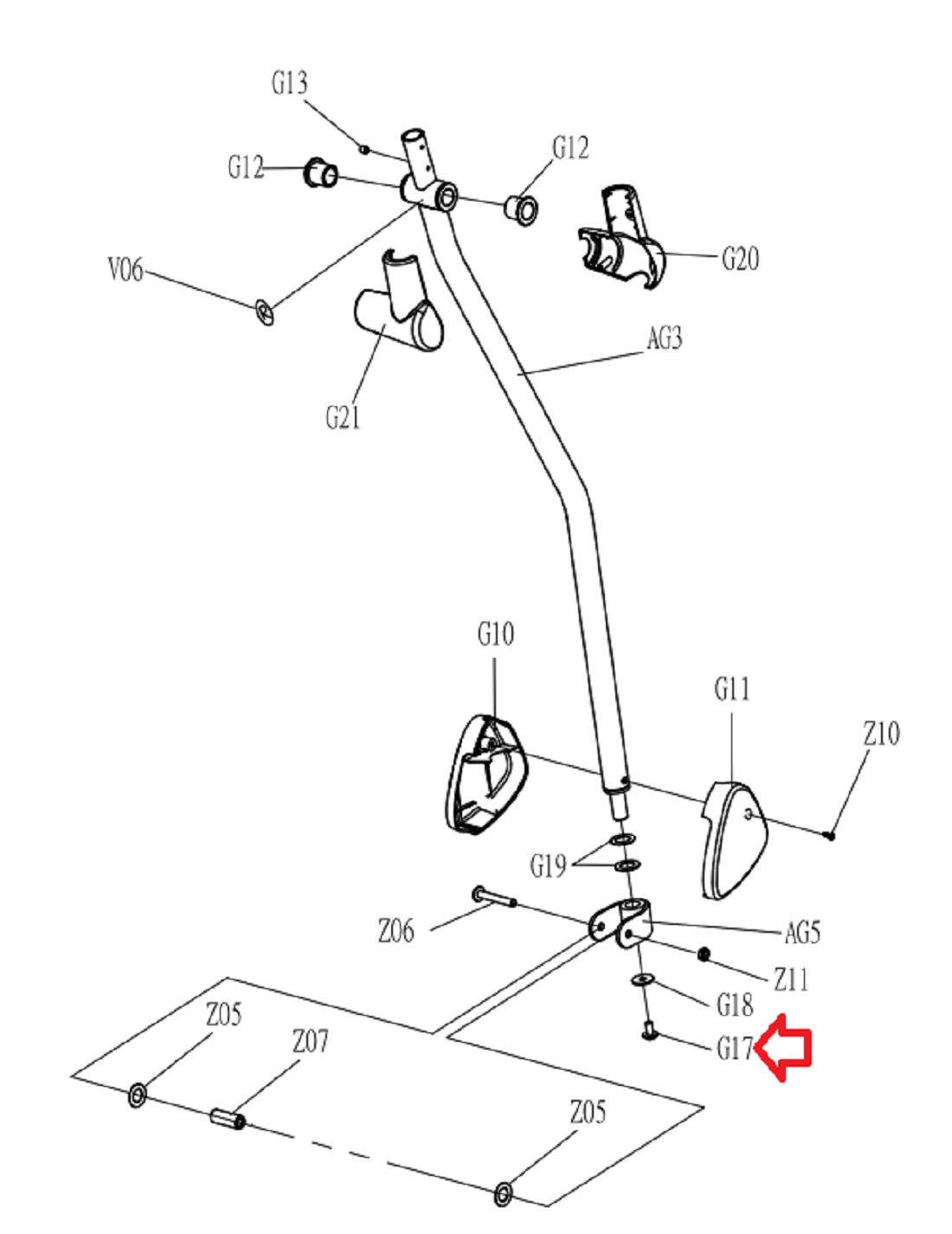 G13
G12
G12
G20
V06
AG3
G21
G10
G11
Z10
G19
Z06
AG5
Z11
G18
G17
Z05
Z07
Z05