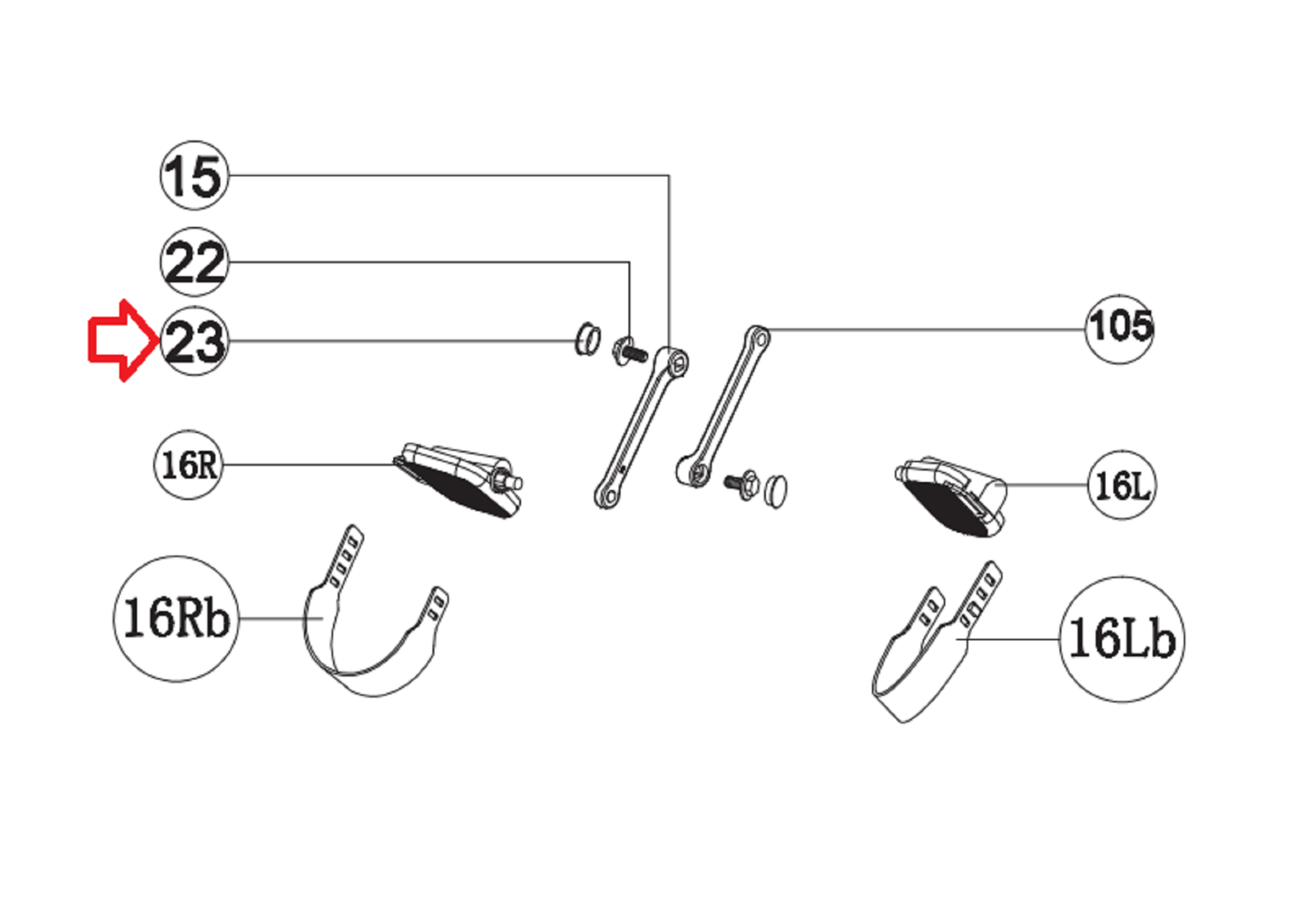 15
22
23
105
16R
16L
16Rb
16Lb