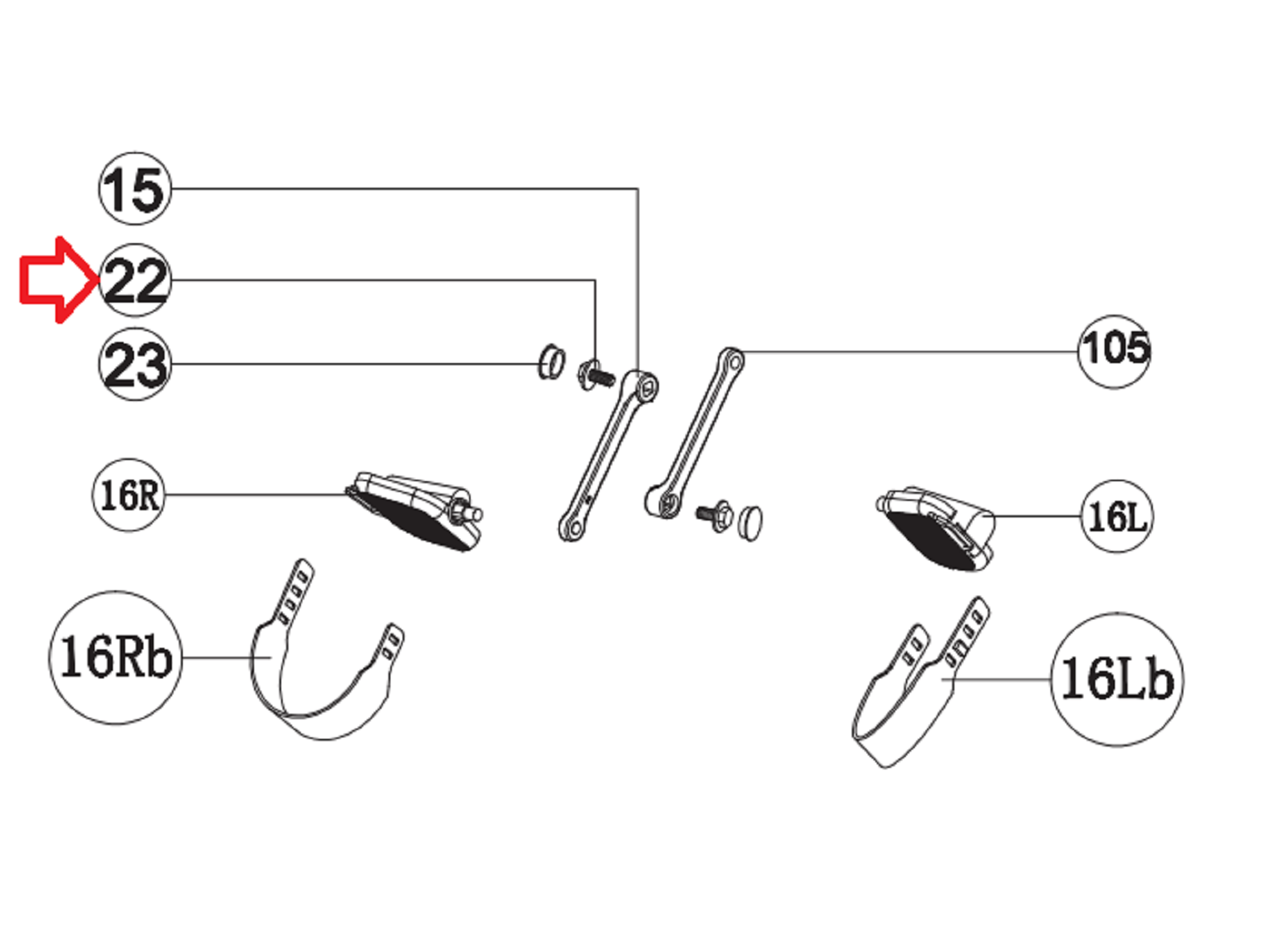 15
22
23
105
16R
16L
16Rb
16Lb