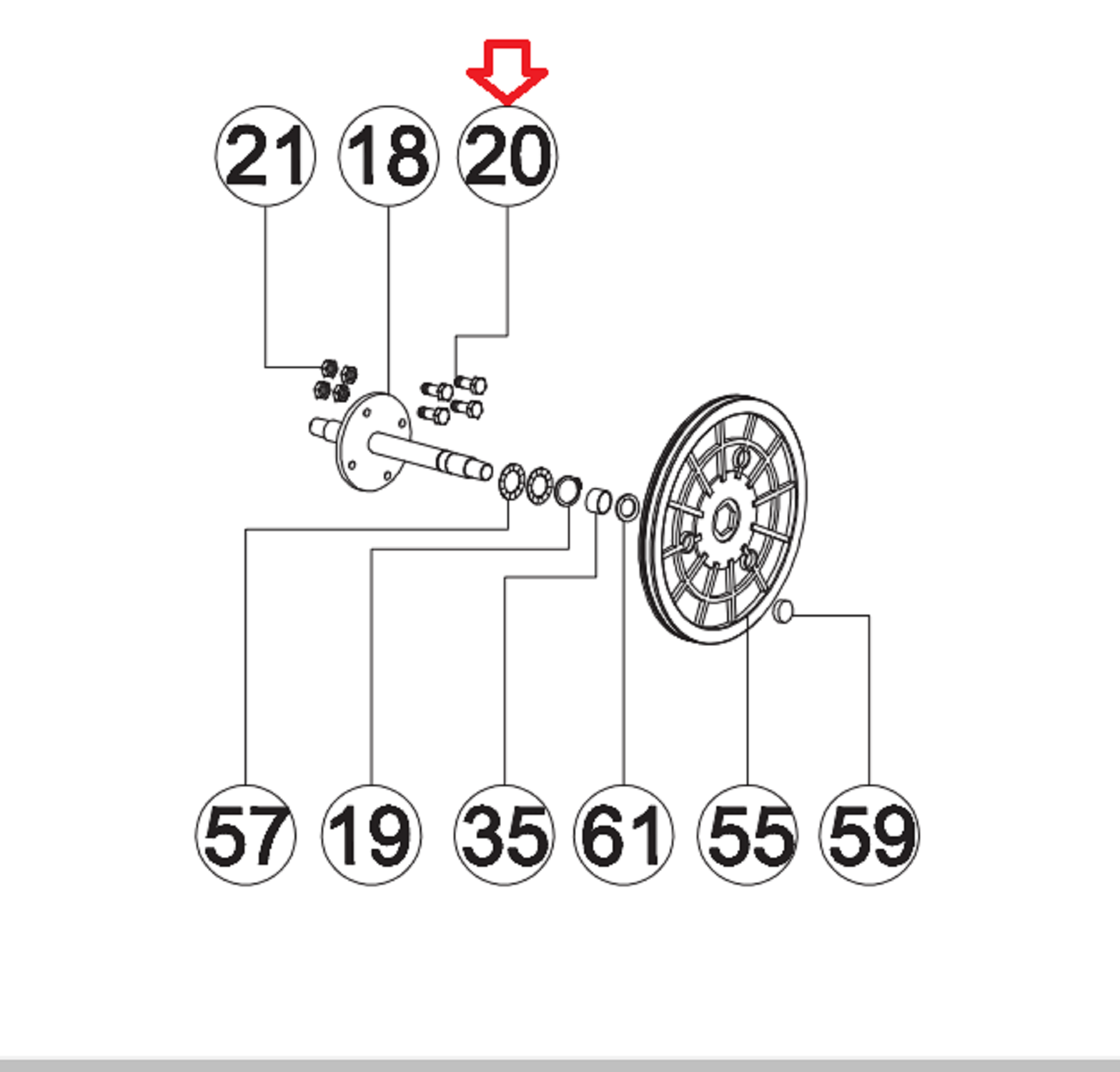 21
18
20
57
19
35
61
55
59