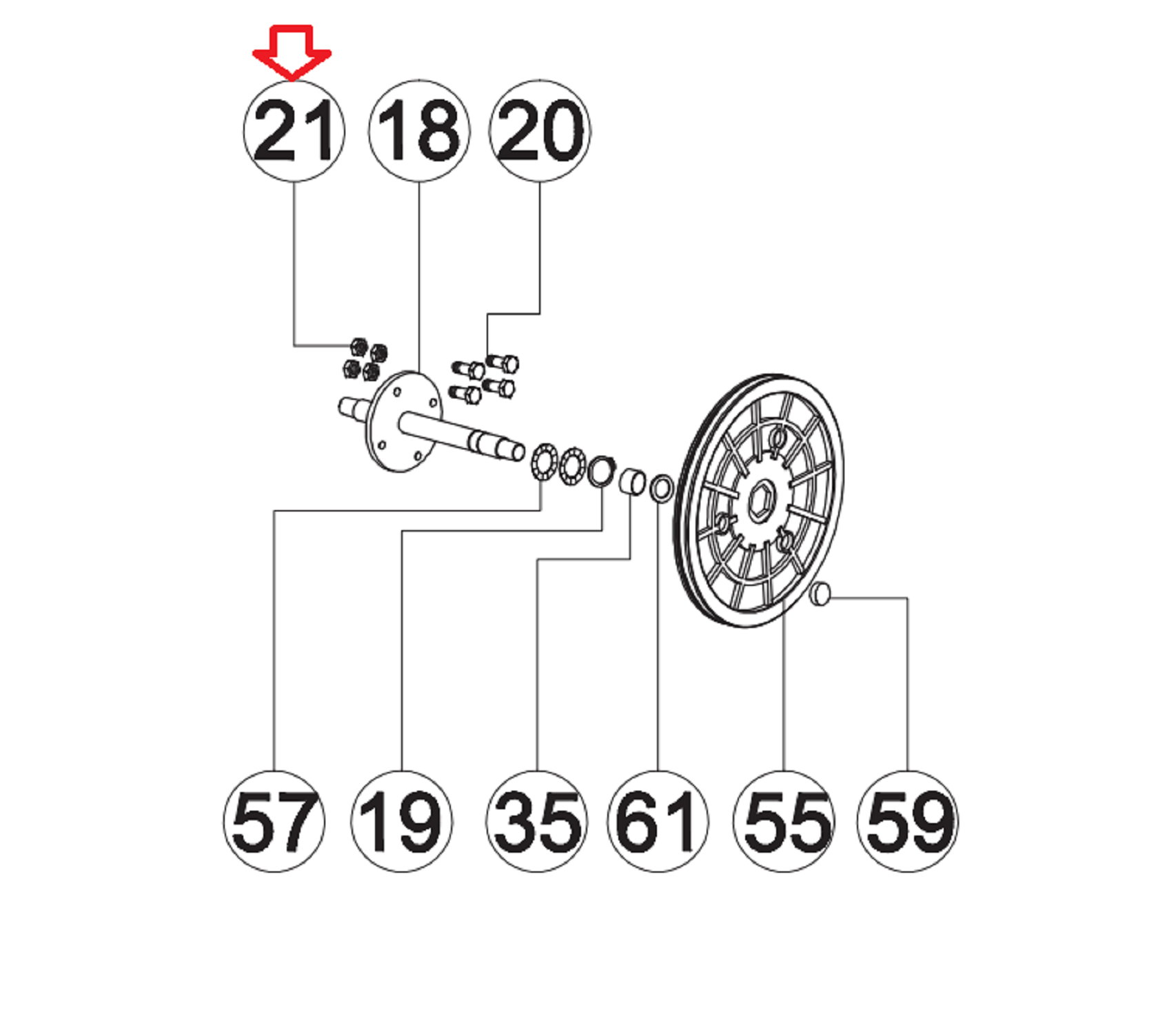 21 18 20

57 19 35 61 55 59