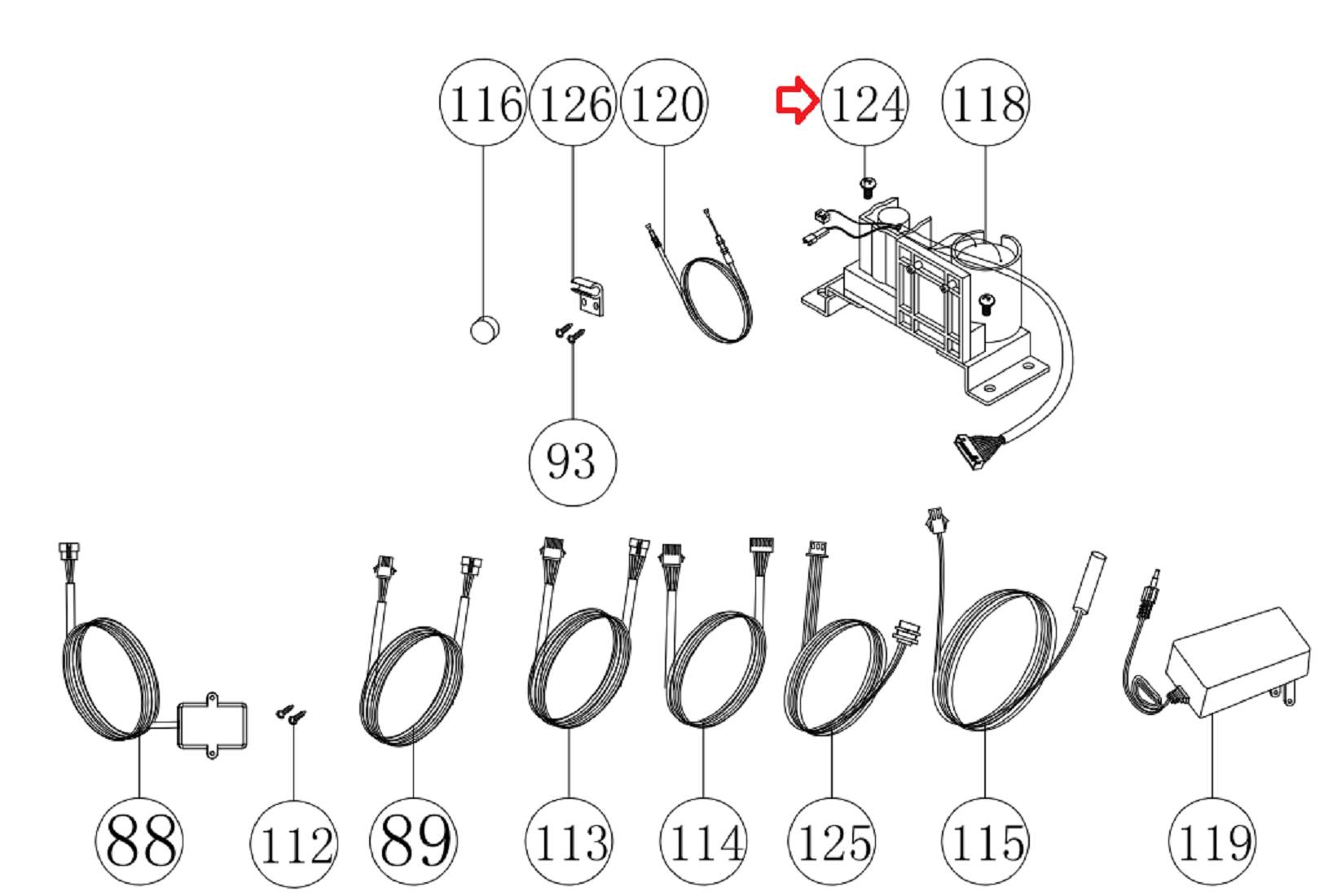 116
126
120
124
118
93
88
112
89
113
114
125
115
119