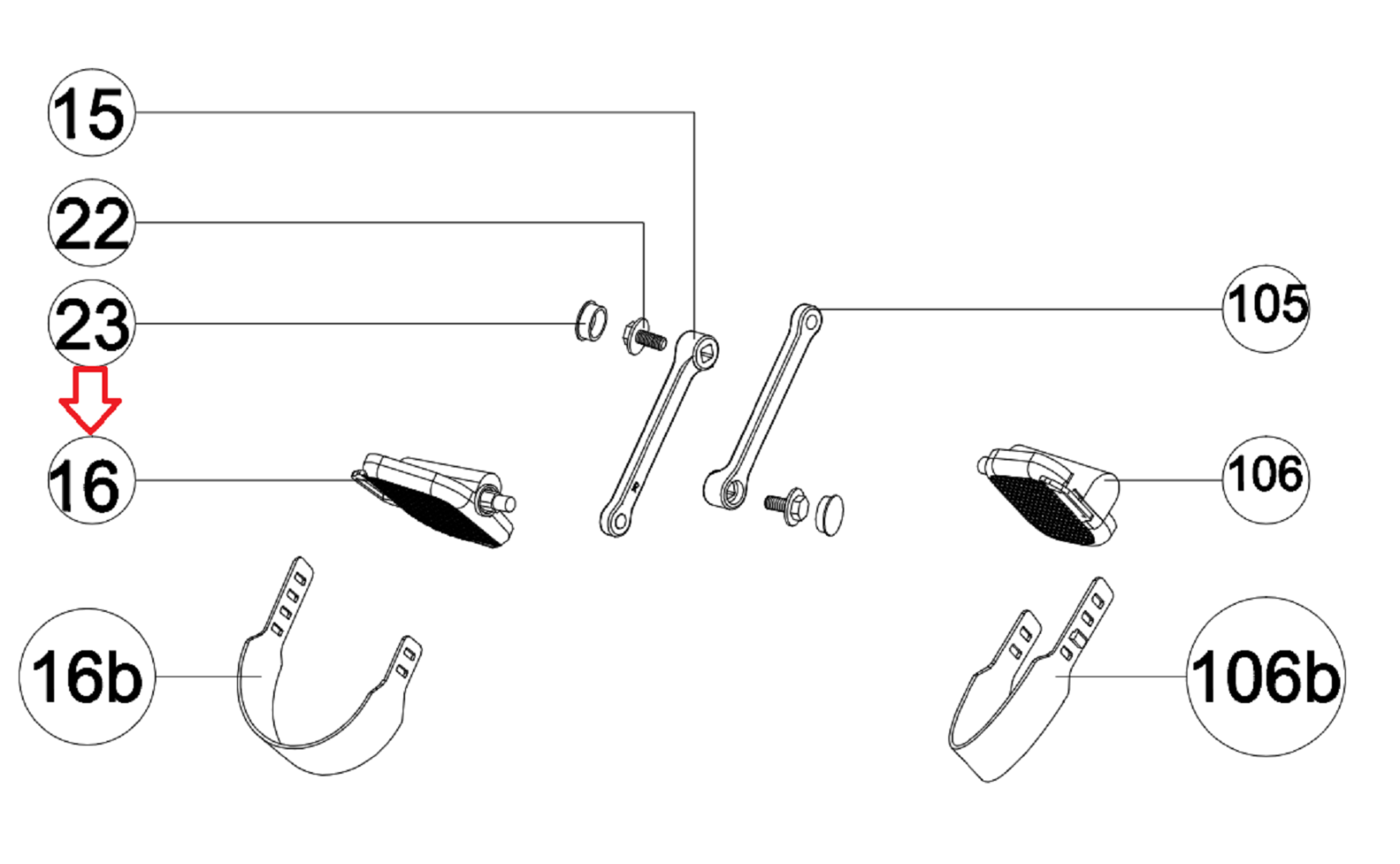 15
22
23
16
16b
105
106
106b