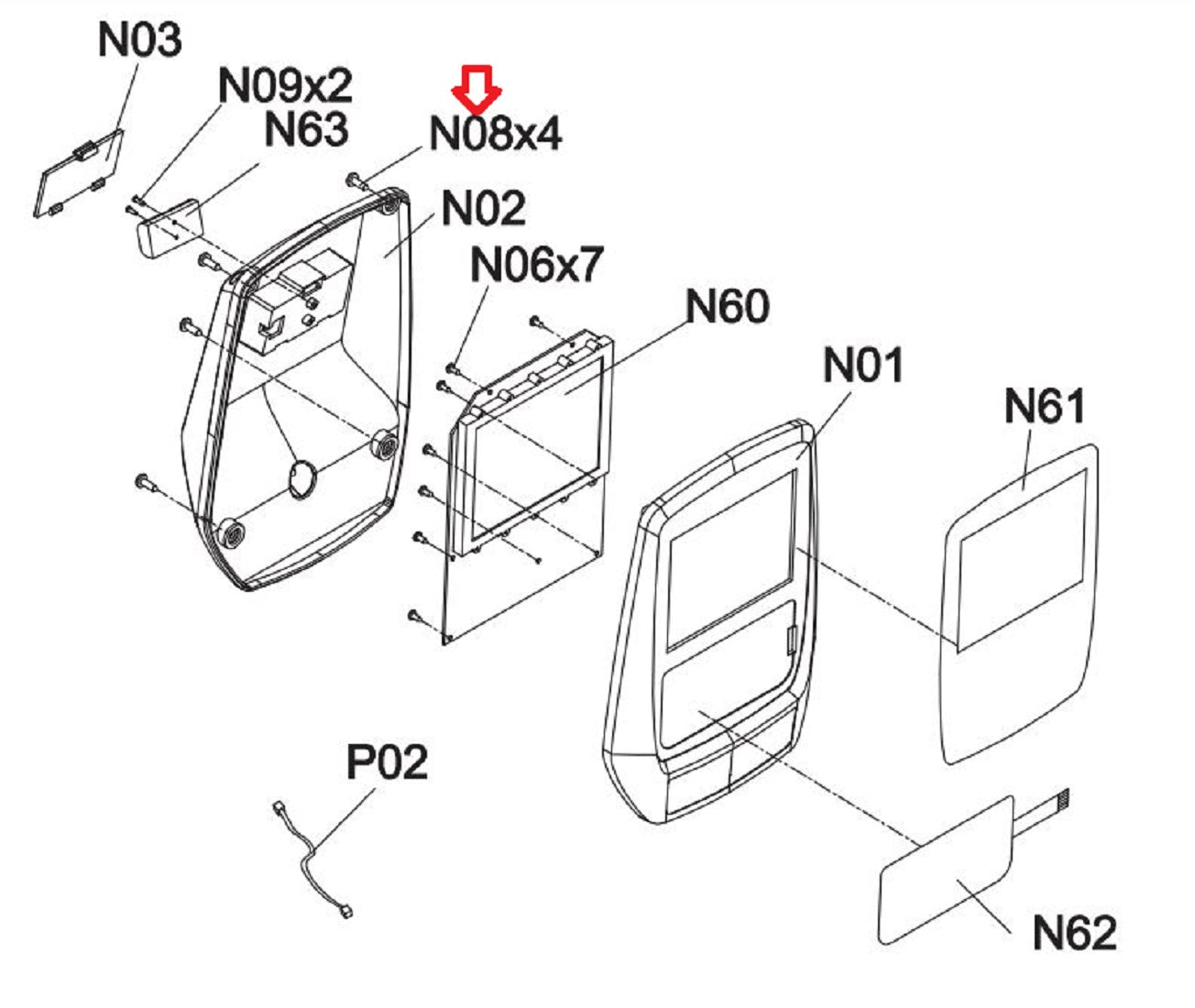 N03
N09x2
N63
N08x4
N02
N06x7
N60
N01
N61
P02
N62