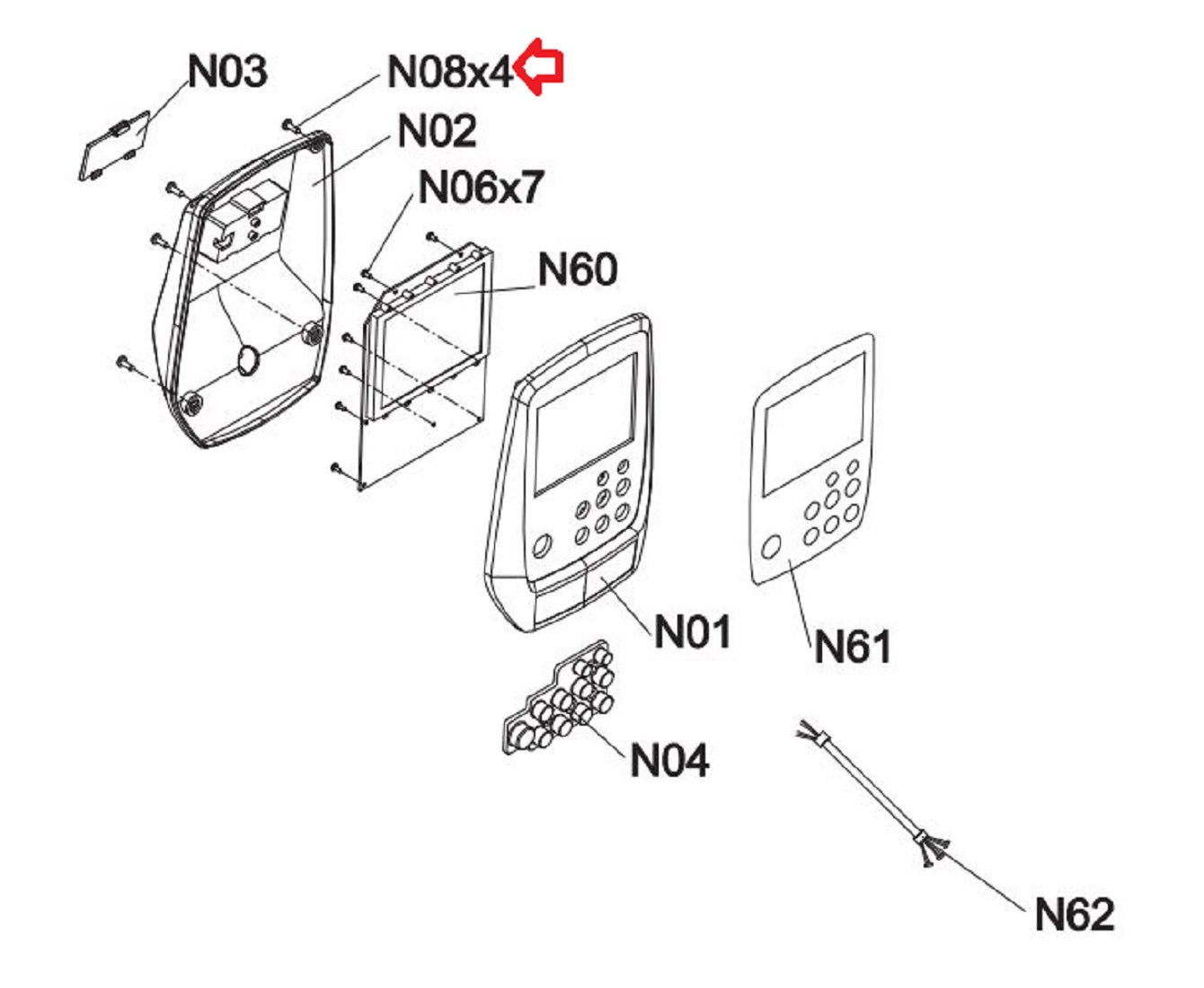 N03
N08x4
N02
N06x7
N60
N01
N61
N04
N62