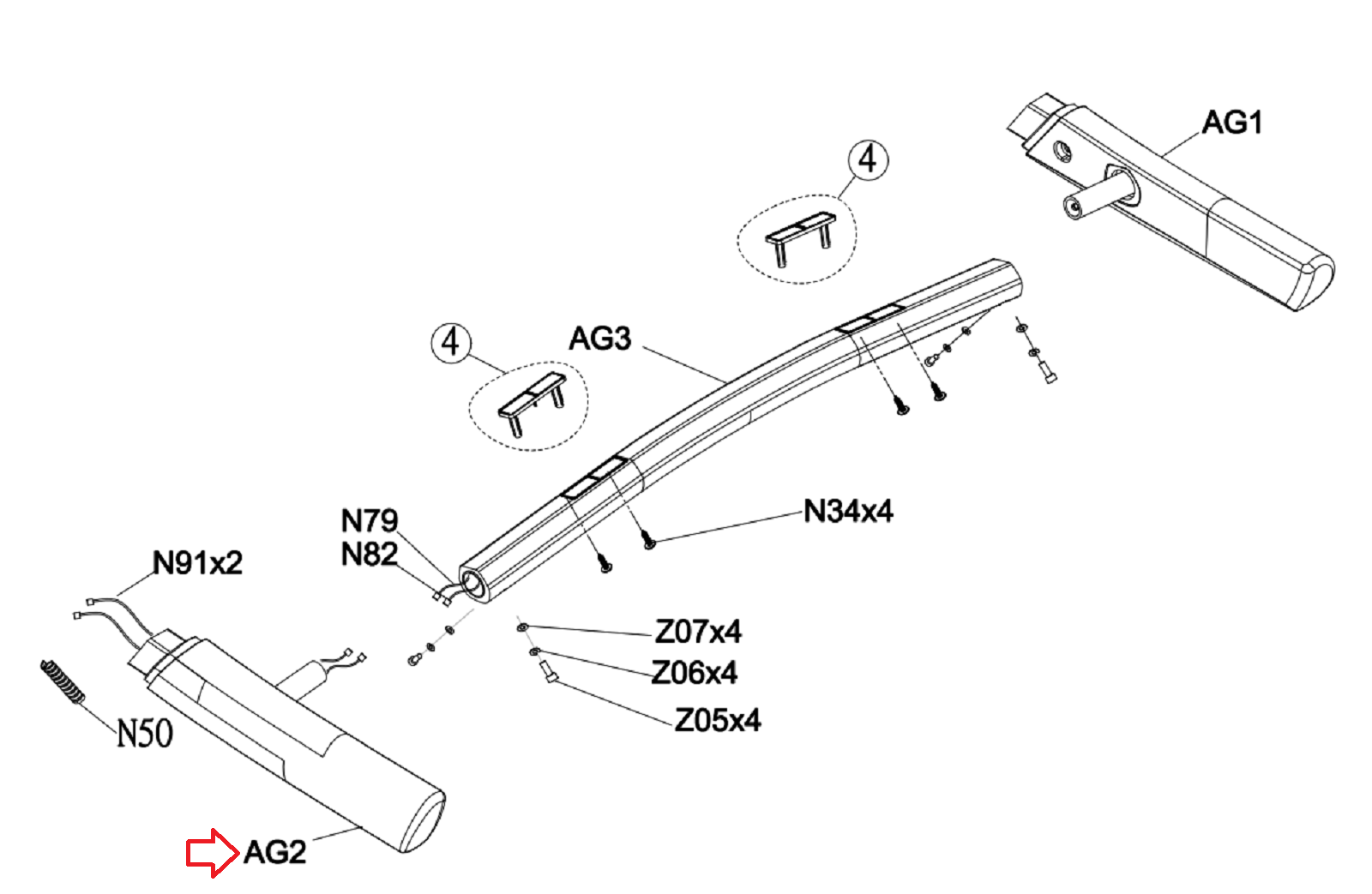 AG1
4
4
AG3
N34x4
N79
N82
N91x2
Z07x4
Z06x4
Z05x4
N50
AG2