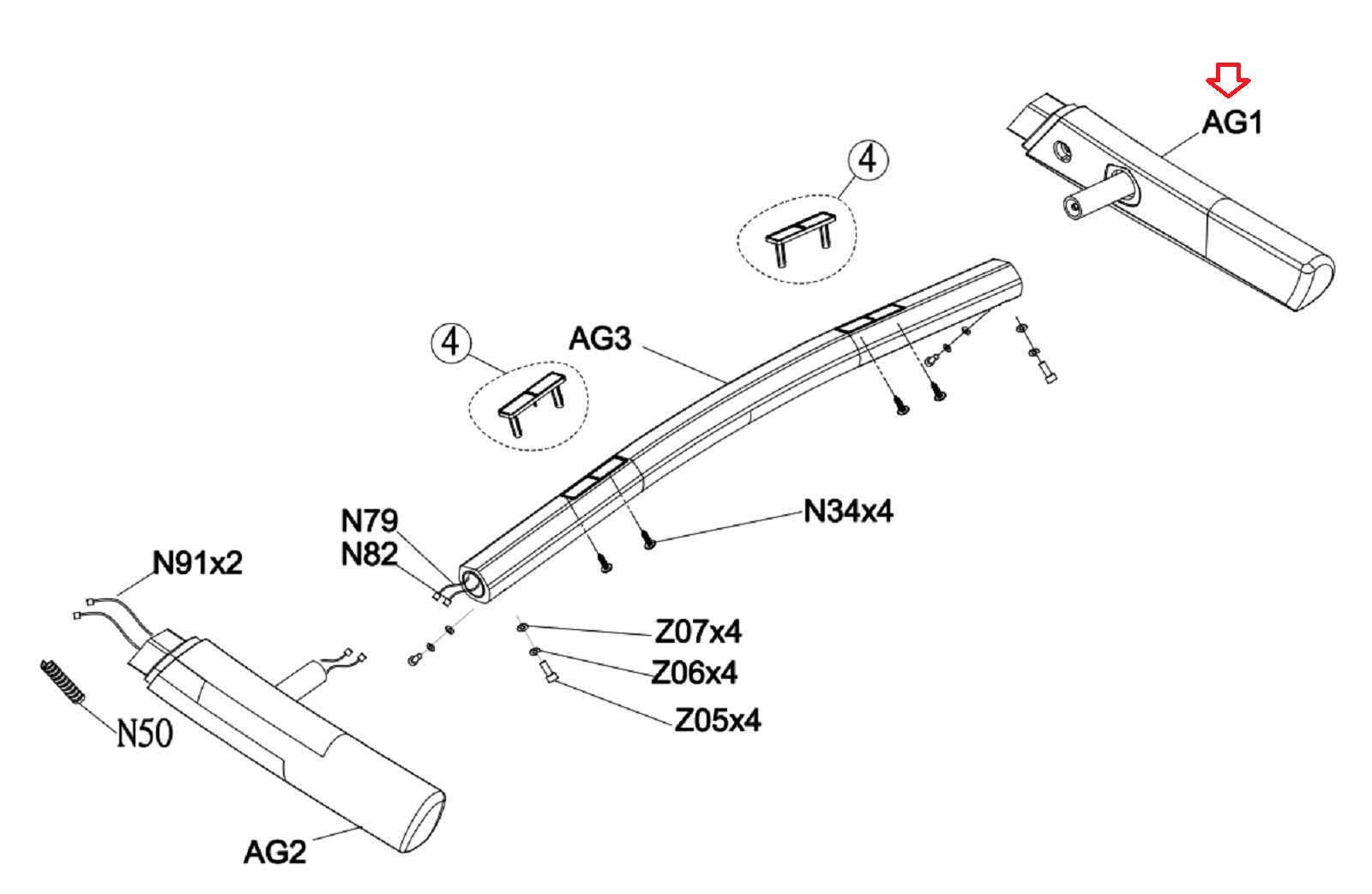 AG1

4

4

AG3

N34x4

N79
N82

N91x2

Z07x4

Z06x4

Z05x4

N50

AG2