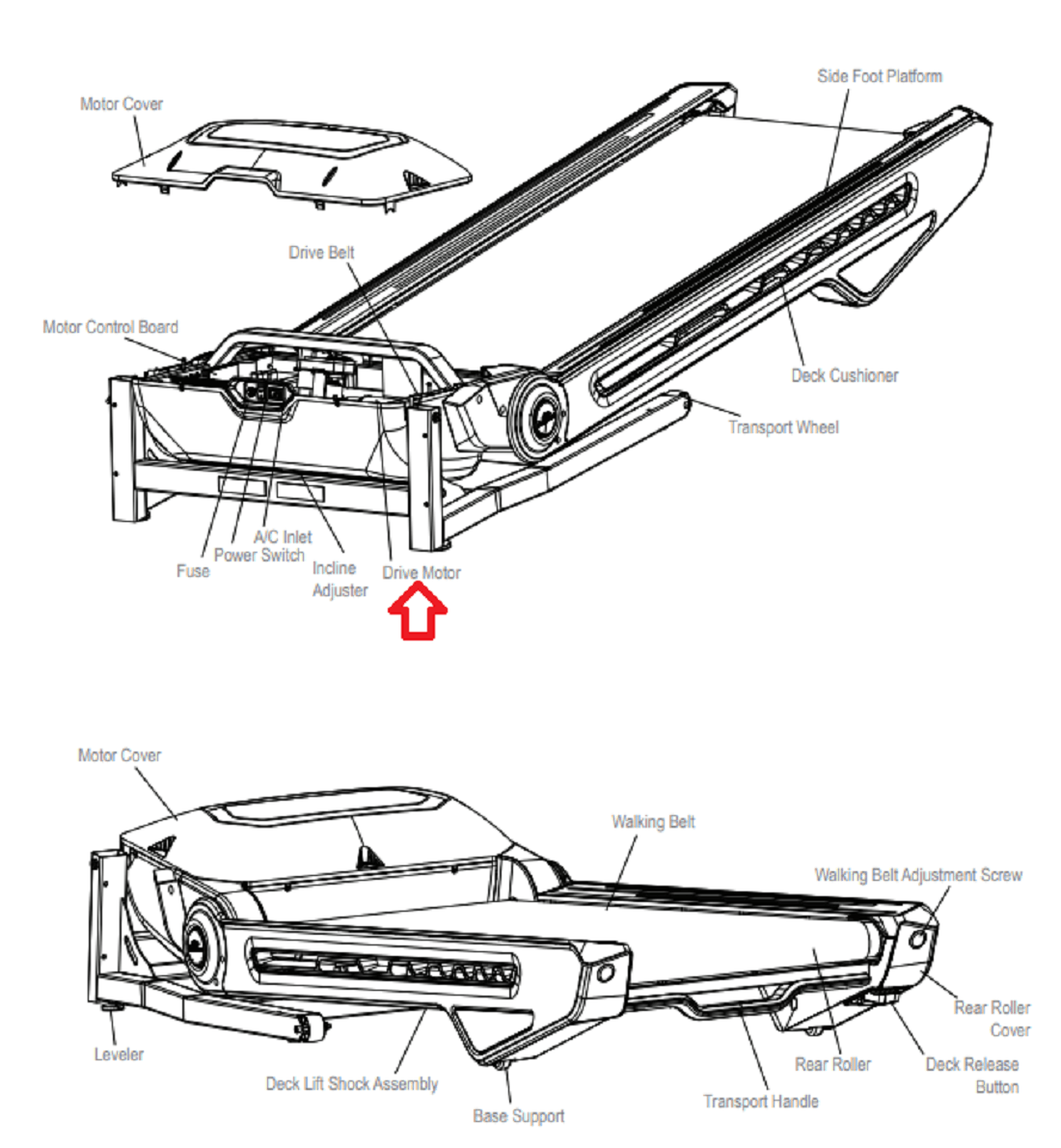 Motor Cover

Side Foot Platform

Drive Belt

Motor Control Board

Deck Cushioner

Transport Wheel

A/C Inlet

Power Switch

Fuse

Incline Adjuster

Drive Motor

Motor Cover

Walking Belt

Walking Belt Adjustment Screw

Rear Roller Cover

Leveler

Deck Lift Shock Assembly

Base Support

Transport Handle

Rear Roller

Deck Release Button