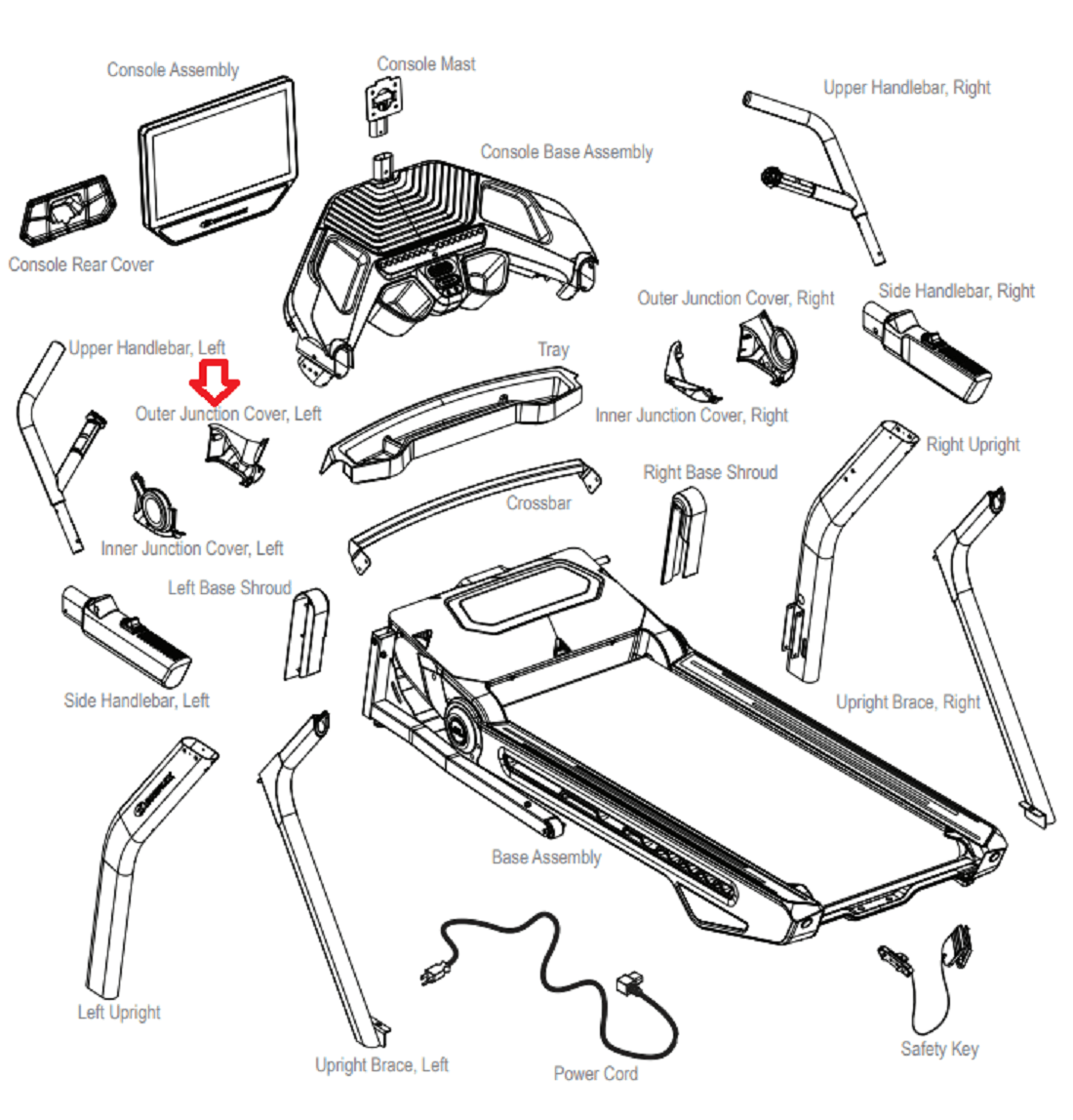 Console Assembly

Console Mast

Upper Handlebar, Right

Console Base Assembly

Console Rear Cover

Outer Junction Cover, Right

Side Handlebar, Right

Upper Handlebar, Left

Tray

Outer Junction Cover, Left

Inner Junction Cover, Right

Right Upright

Right Base Shroud

Crossbar

Inner Junction Cover, Left

Left Base Shroud

Side Handlebar, Left

Upright Brace, Right

Base Assembly

Left Upright

Upright Brace, Left

Power Cord

Safety Key