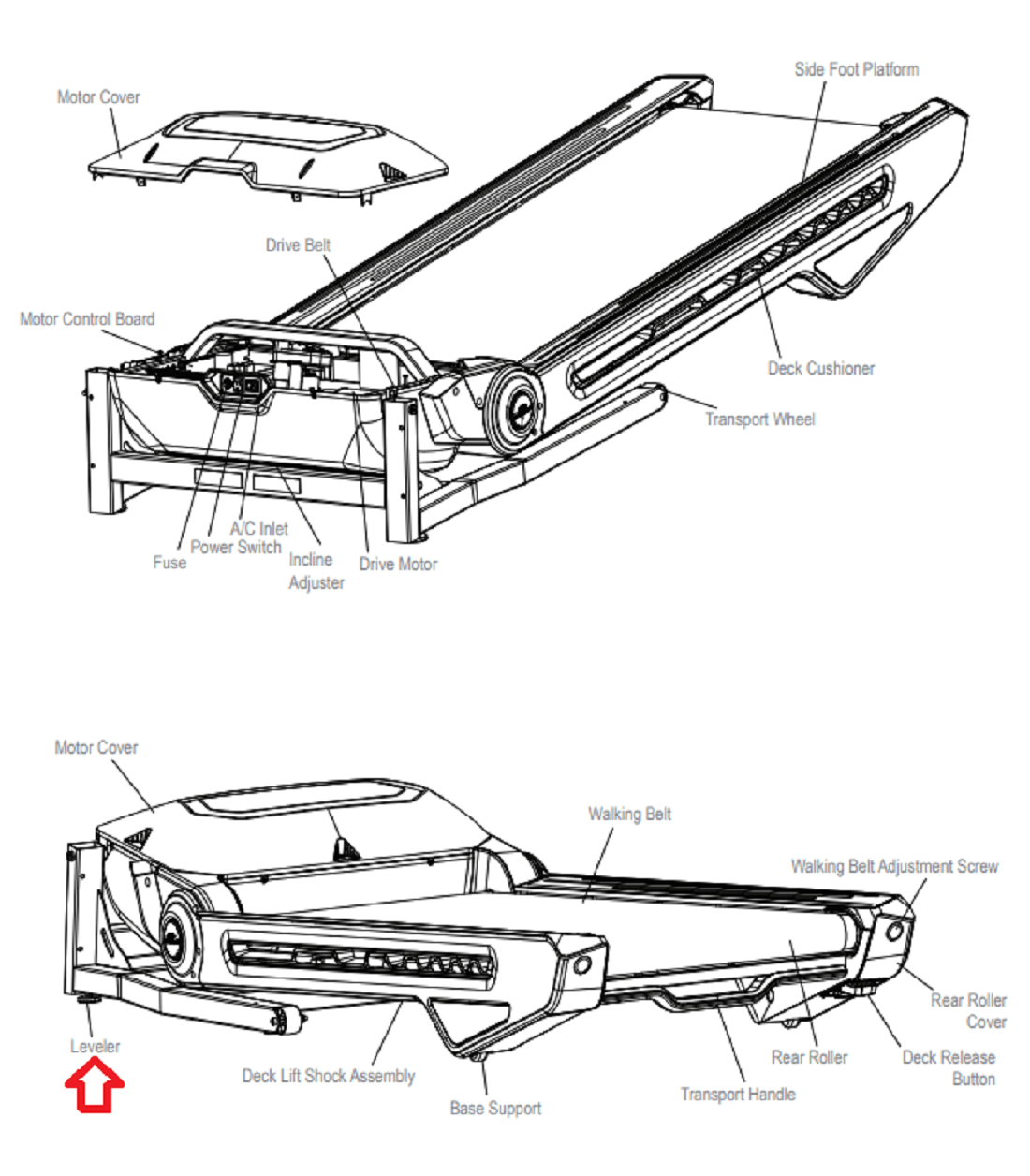 Motor Cover

Side Foot Platform

Drive Belt

Motor Control Board

Deck Cushioner

Transport Wheel

A/C Inlet

Power Switch

Fuse

Incline Adjuster

Drive Motor

Motor Cover

Walking Belt

Walking Belt Adjustment Screw

Rear Roller Cover

Leveler

Deck Lift Shock Assembly

Base Support

Transport Handle

Rear Roller

Deck Release Button