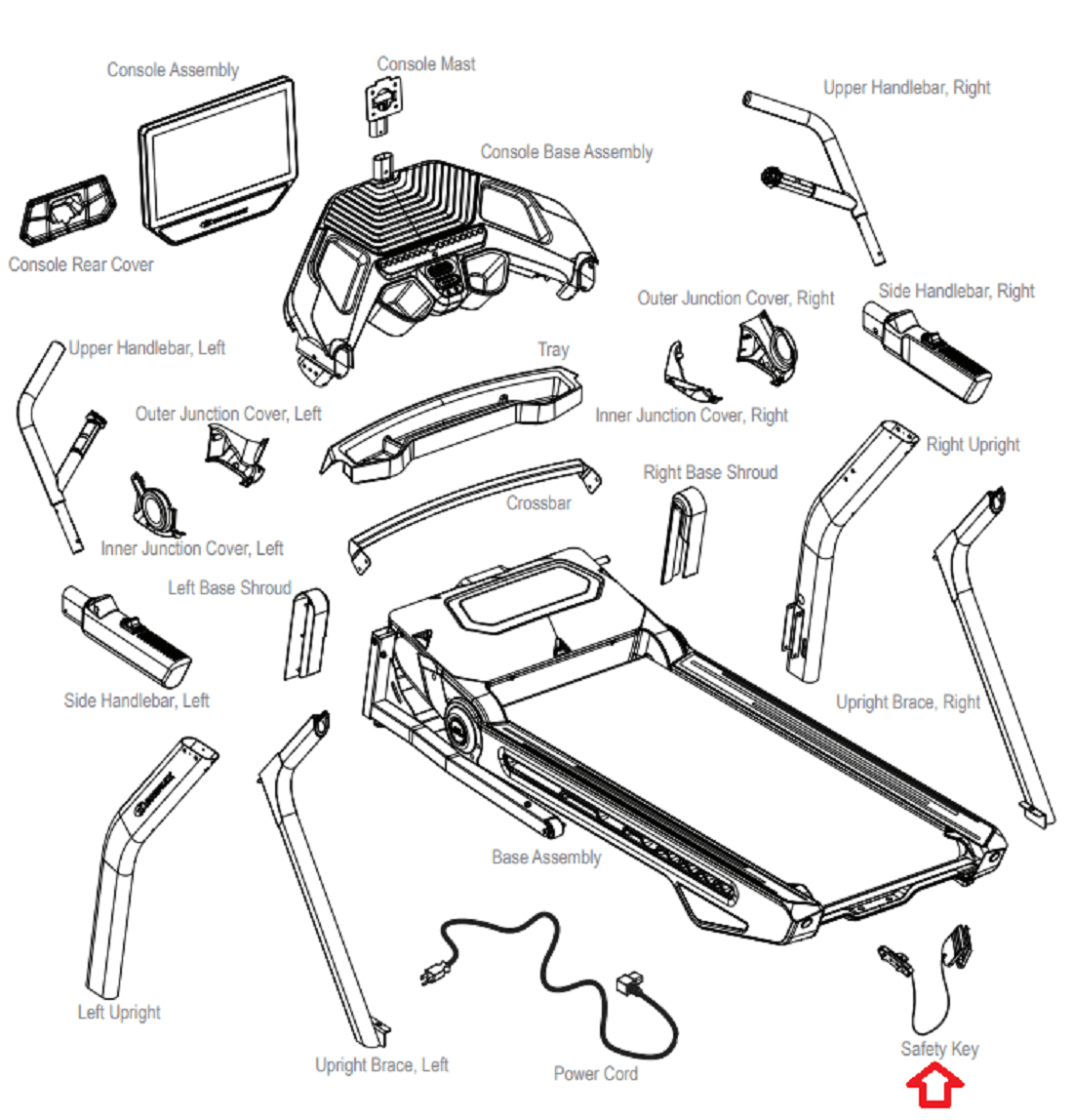 Console Assembly
Console Mast
Upper Handlebar, Right
Console Base Assembly
Console Rear Cover
Outer Junction Cover, Right
Side Handlebar, Right
Upper Handlebar, Left
Tray
Outer Junction Cover, Left
Inner Junction Cover, Right
Right Upright
Right Base Shroud
Crossbar
Inner Junction Cover, Left
Left Base Shroud
Side Handlebar, Left
Upright Brace, Right
Base Assembly
Left Upright
Upright Brace, Left
Power Cord
Safety Key