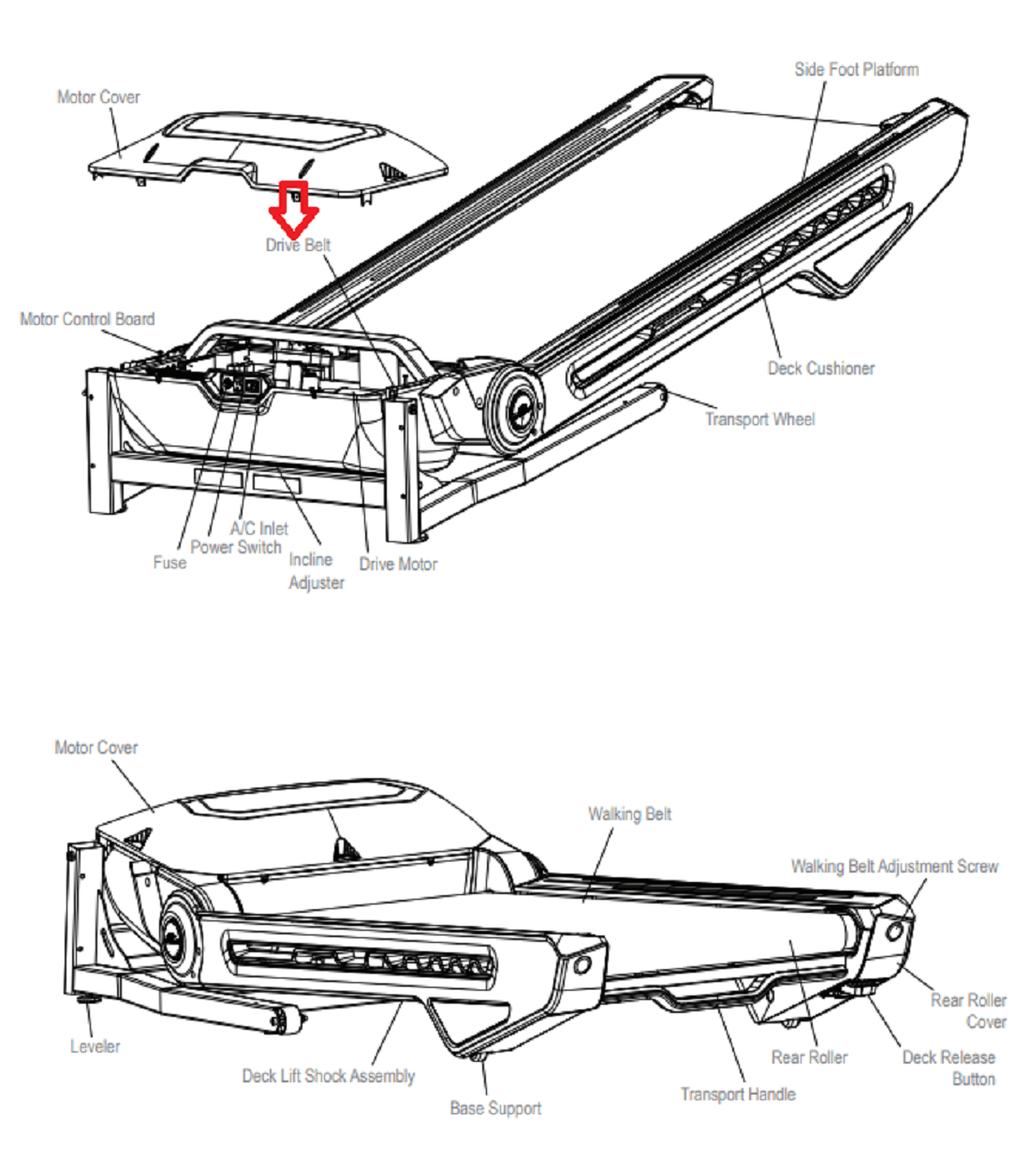 Motor Cover

Side Foot Platform

Drive Belt

Motor Control Board

Deck Cushioner

Transport Wheel

A/C Inlet

Power Switch

Fuse

Incline Adjuster

Drive Motor

Motor Cover

Walking Belt

Walking Belt Adjustment Screw

Rear Roller Cover

Leveler

Deck Lift Shock Assembly

Base Support

Transport Handle

Rear Roller

Deck Release Button