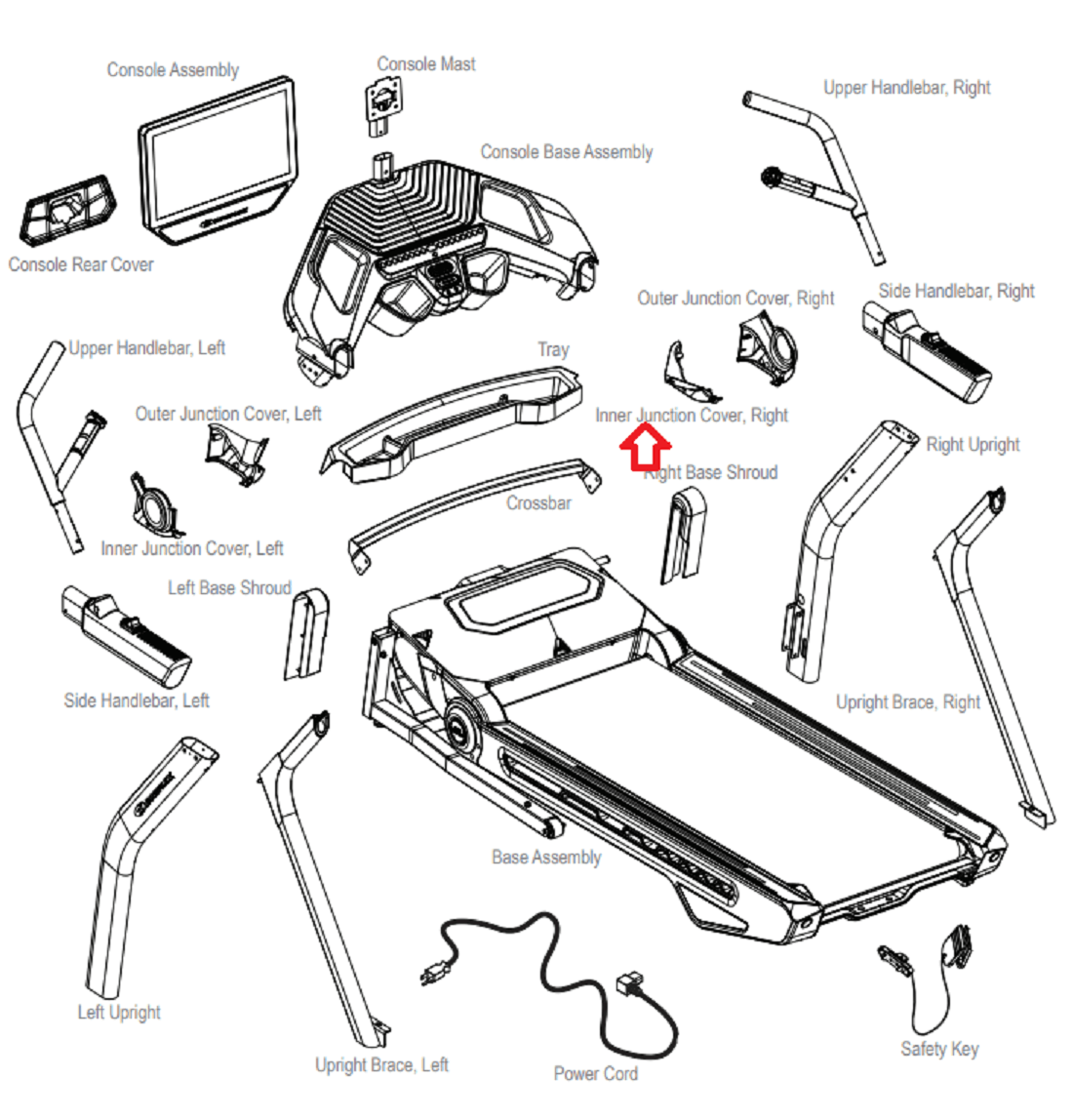 Console Assembly
Console Mast
Upper Handlebar, Right
Console Base Assembly
Console Rear Cover
Outer Junction Cover, Right
Side Handlebar, Right
Upper Handlebar, Left
Tray
Outer Junction Cover, Left
Inner Junction Cover, Right
Right Upright
Right Base Shroud
Crossbar
Inner Junction Cover, Left
Left Base Shroud
Side Handlebar, Left
Upright Brace, Right
Base Assembly
Left Upright
Upright Brace, Left
Power Cord
Safety Key