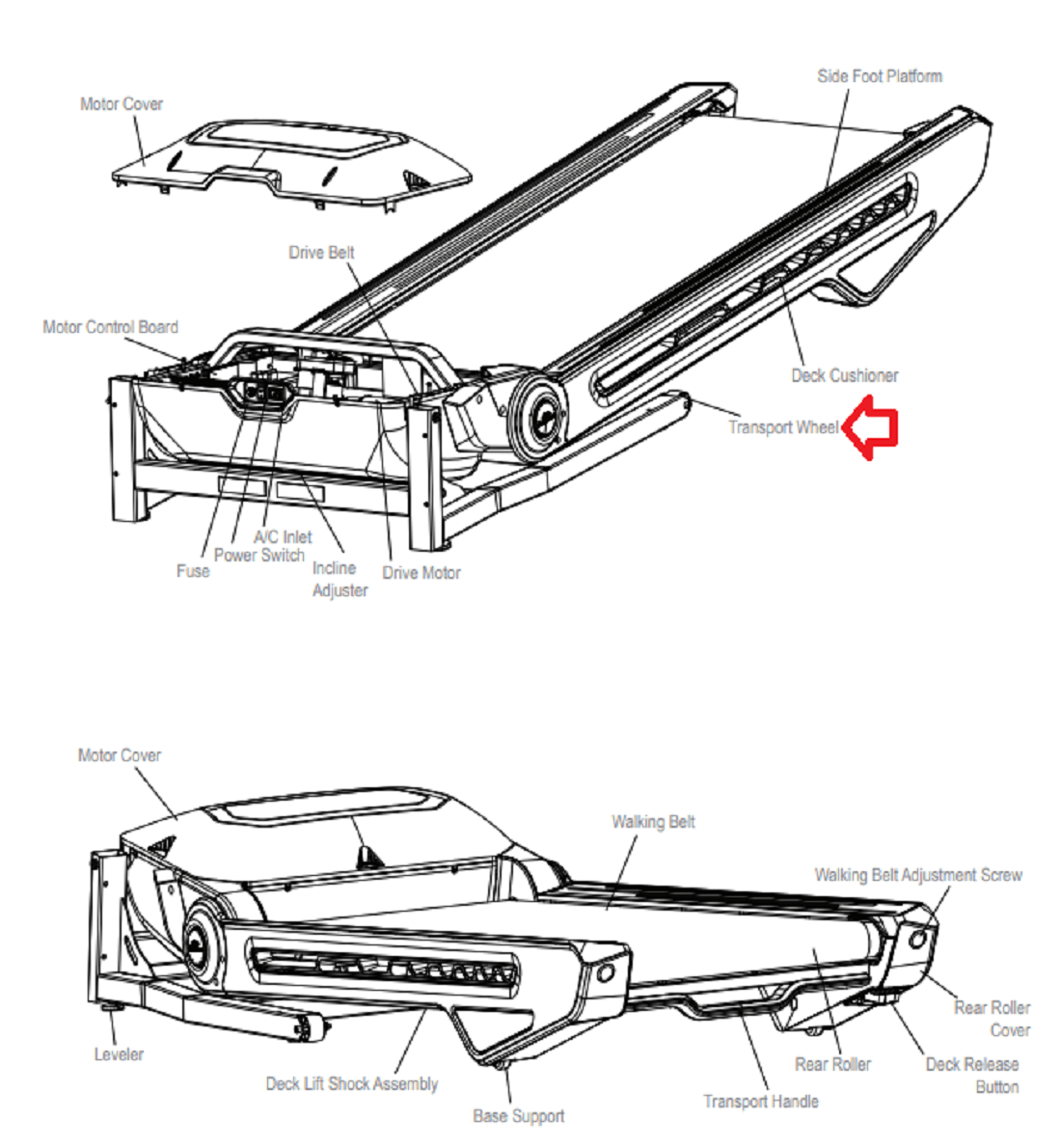 Motor Cover
Side Foot Platform
Drive Belt
Motor Control Board
Deck Cushioner
Transport Wheel
A/C Inlet
Power Switch
Fuse
Incline Adjuster
Drive Motor

Motor Cover
Walking Belt
Walking Belt Adjustment Screw
Rear Roller Cover
Leveler
Deck Lift Shock Assembly
Base Support
Transport Handle
Rear Roller
Deck Release Button