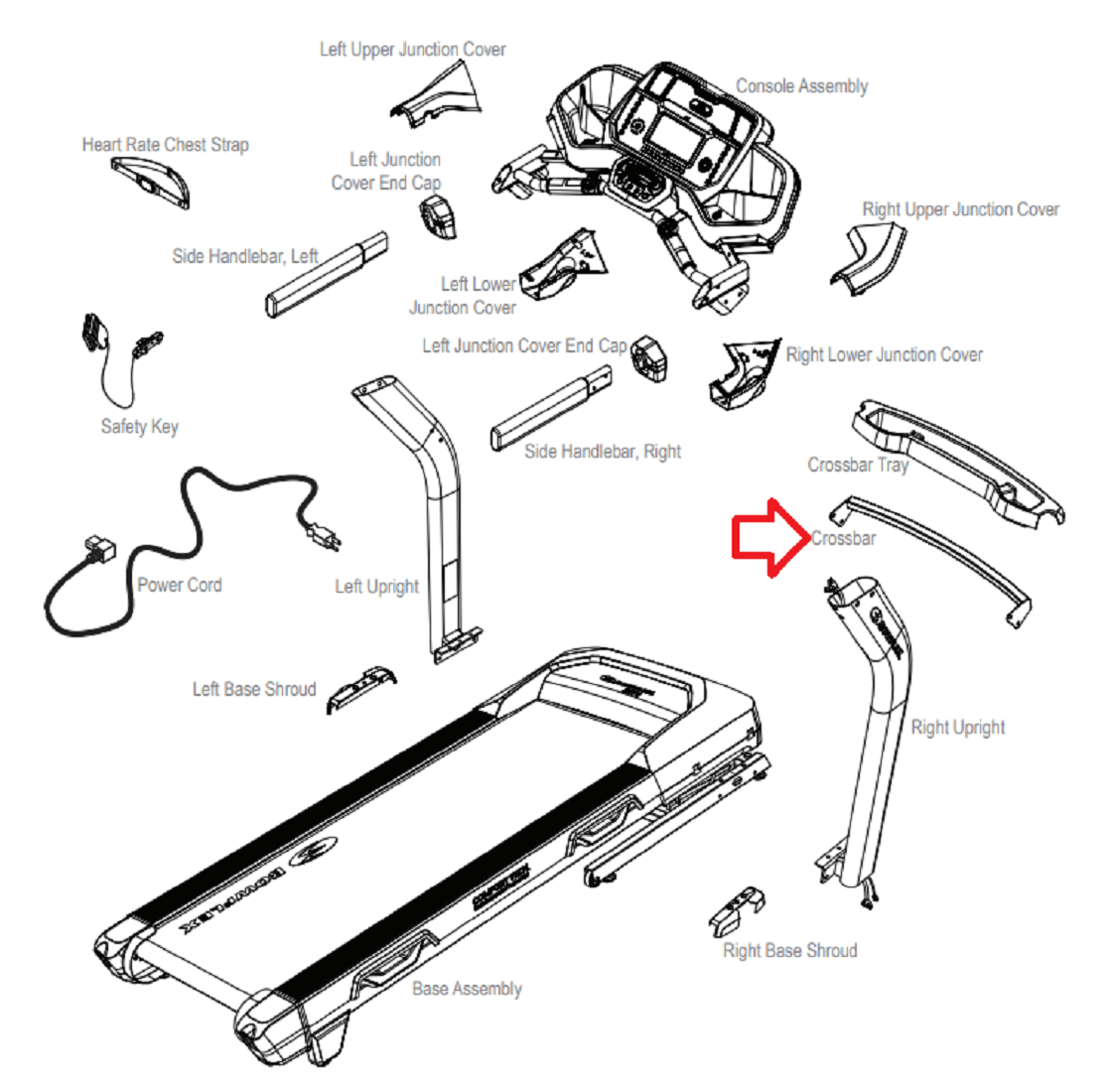 Left Upper Junction Cover

Console Assembly

Heart Rate Chest Strap

Left Junction Cover End Cap

Right Upper Junction Cover

Side Handlebar, Left

Left Lower Junction Cover

Left Junction Cover End Cap

Right Lower Junction Cover

Safety Key

Side Handlebar, Right

Crossbar Tray

Crossbar

Power Cord

Left Upright

Left Base Shroud

Right Upright

BOWFLEX

Right Base Shroud

Base Assembly