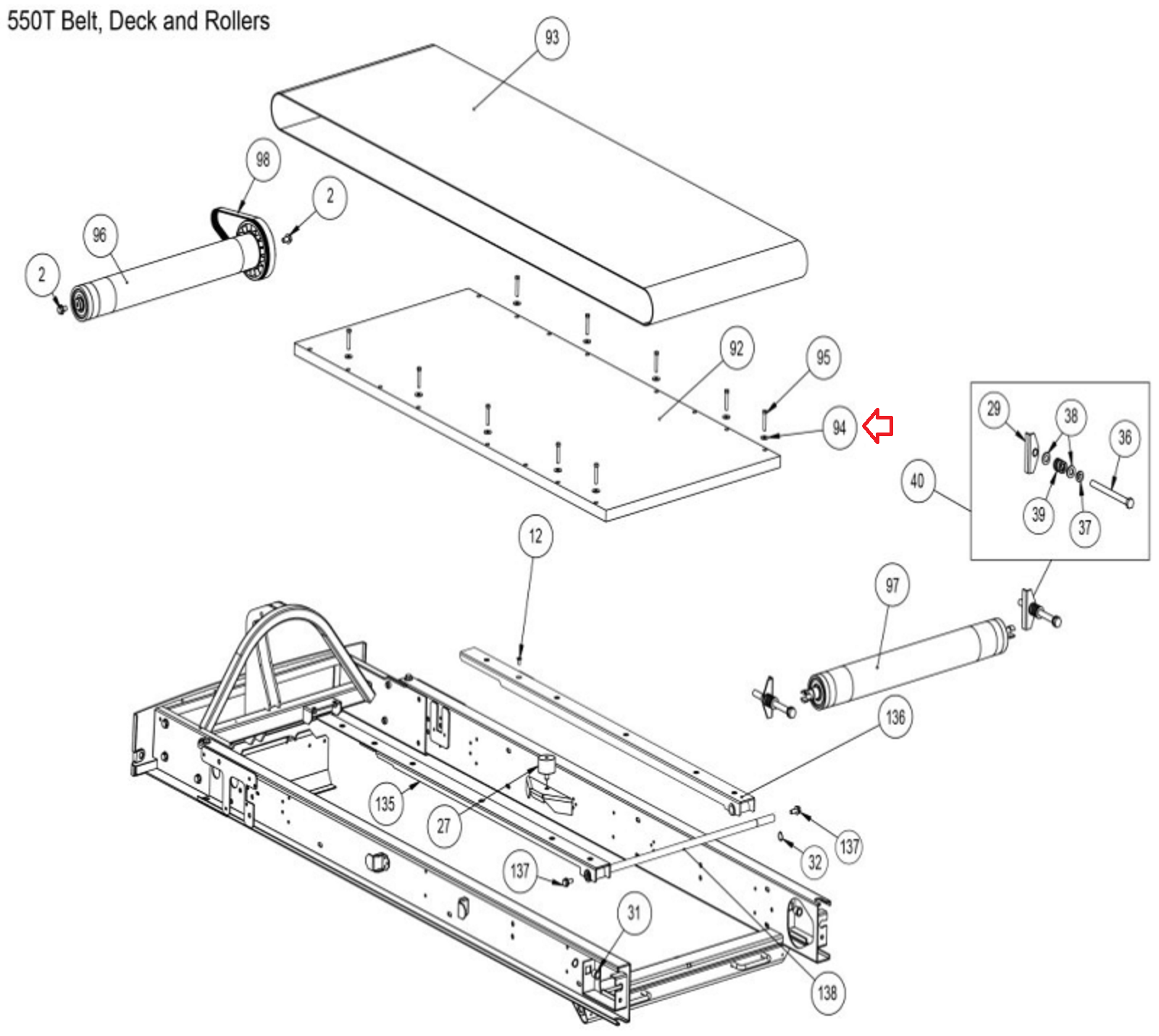 550T Belt, Deck and Rollers

93

98

2

96

2

92

95

94

29

38

36

40

39

37

12

97

136

135

27

137

32

137

31

138