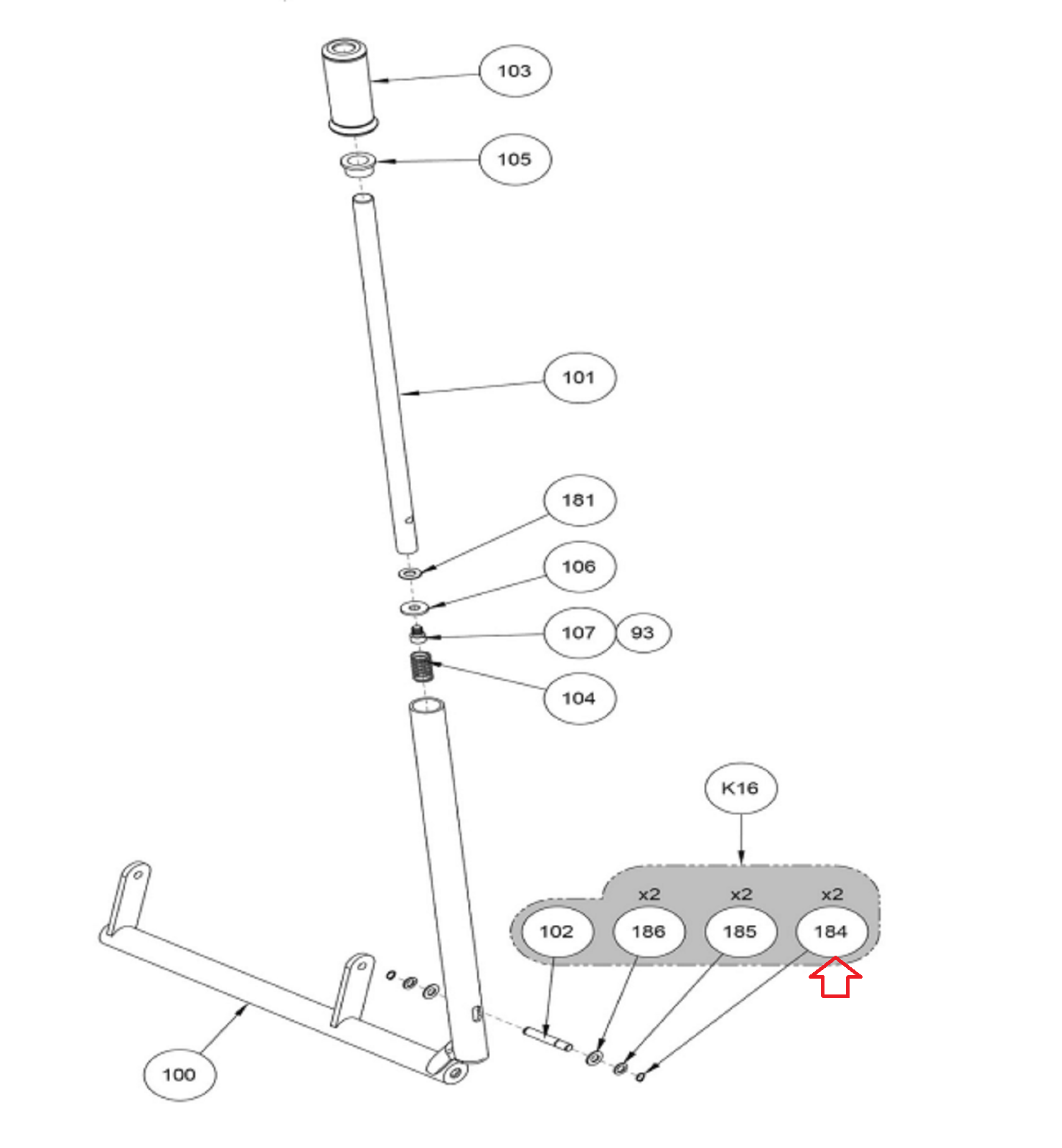 103

105

101

181

106

107 93

104

K16

x2 x2 x2

102 186 185 184

100