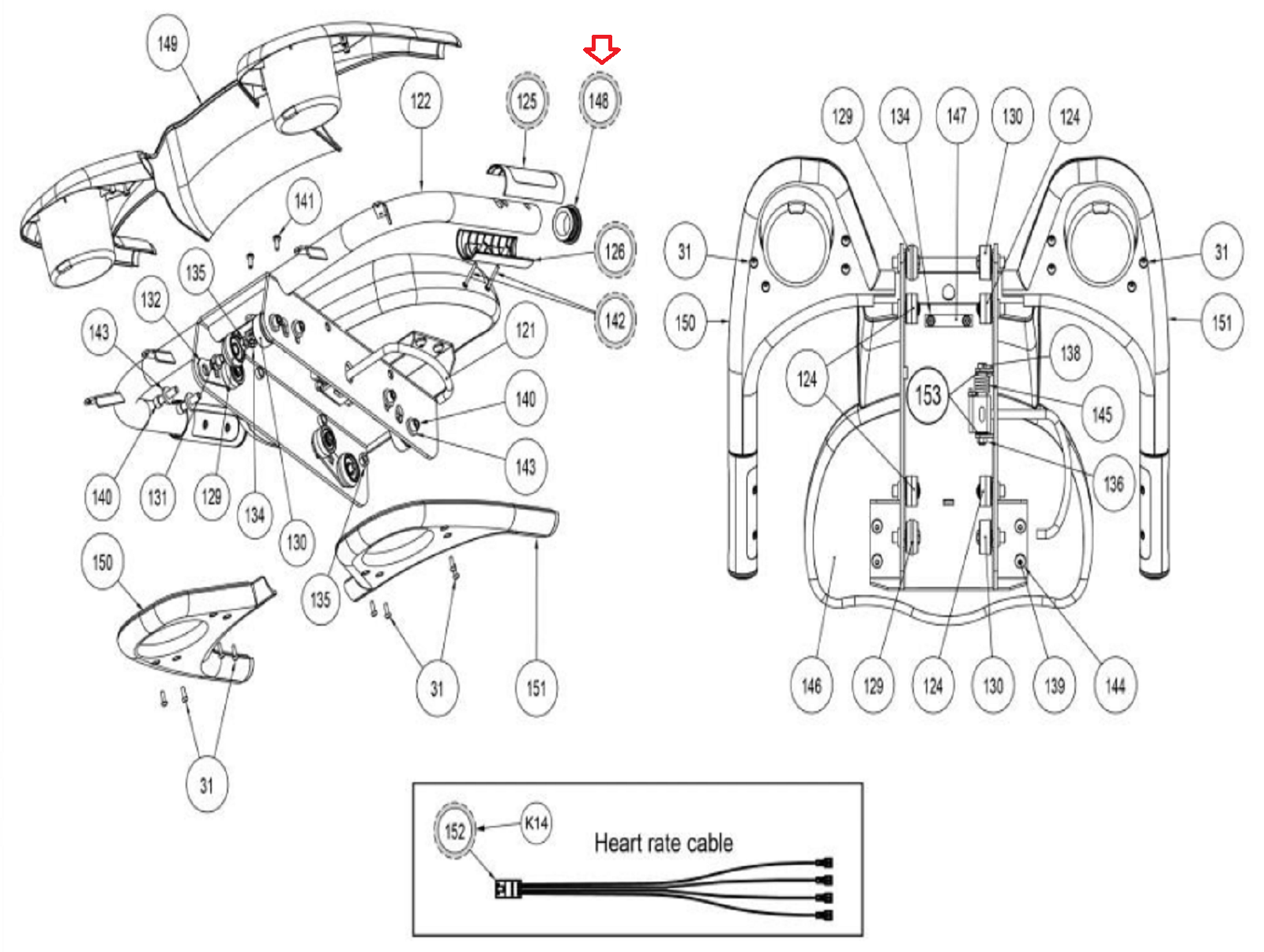 149
122
125
148
141
126
135
132
142
143
121
140
143
140
131
129
134
130
150
135
31
151
31

129
134
147
130
124
31
31
150
151
124
138
153
145
136
146
129
124
130
139
144

152
K14
Heart rate cable