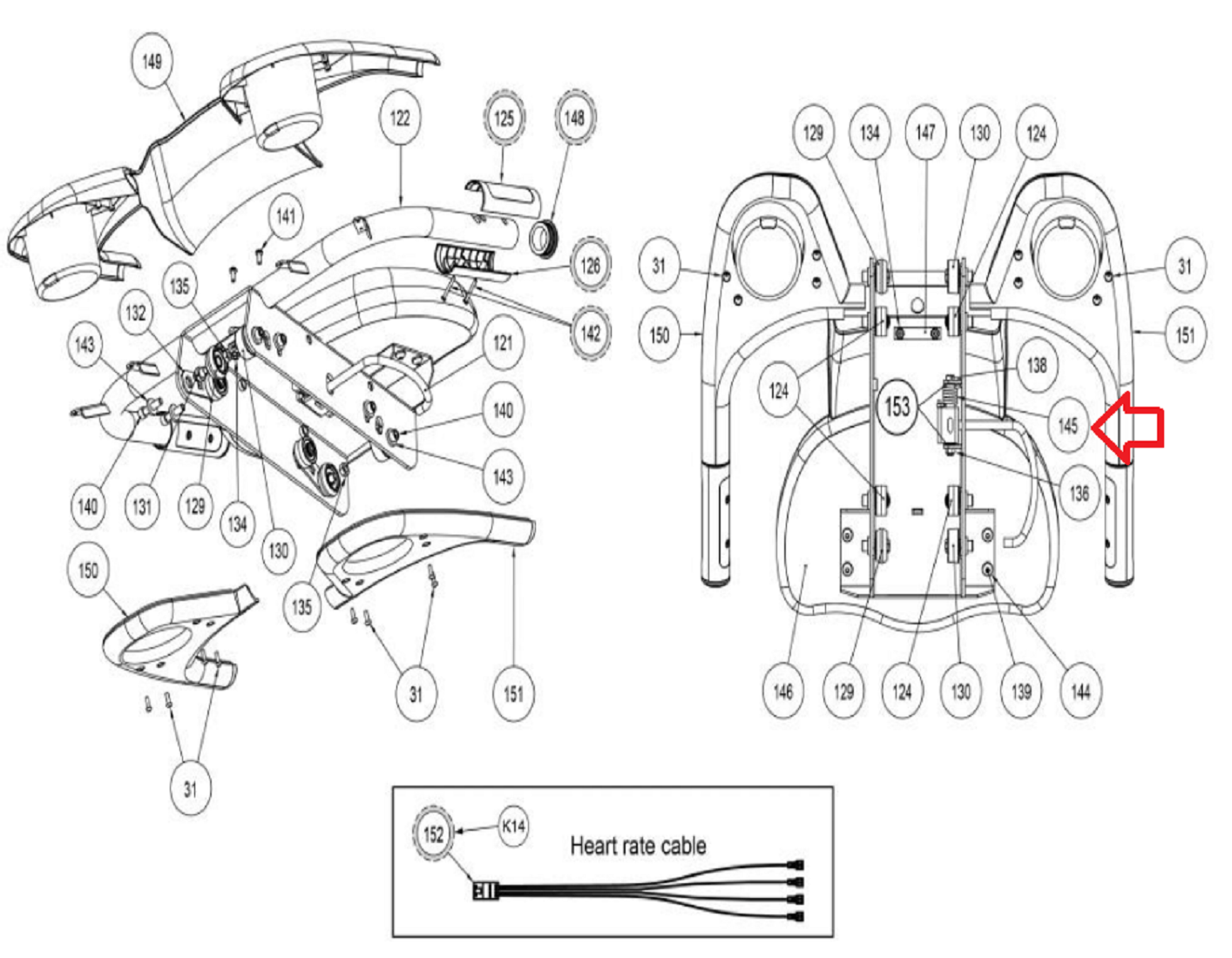 149
122
125
148
141
126
135
132
142
143
121
140
143
140
131
129
134
130
150
135
31
151
31

129
134
147
130
124
31
31
150
151
138
124
153
145
136
146
129
124
130
139
144

152
K14
Heart rate cable