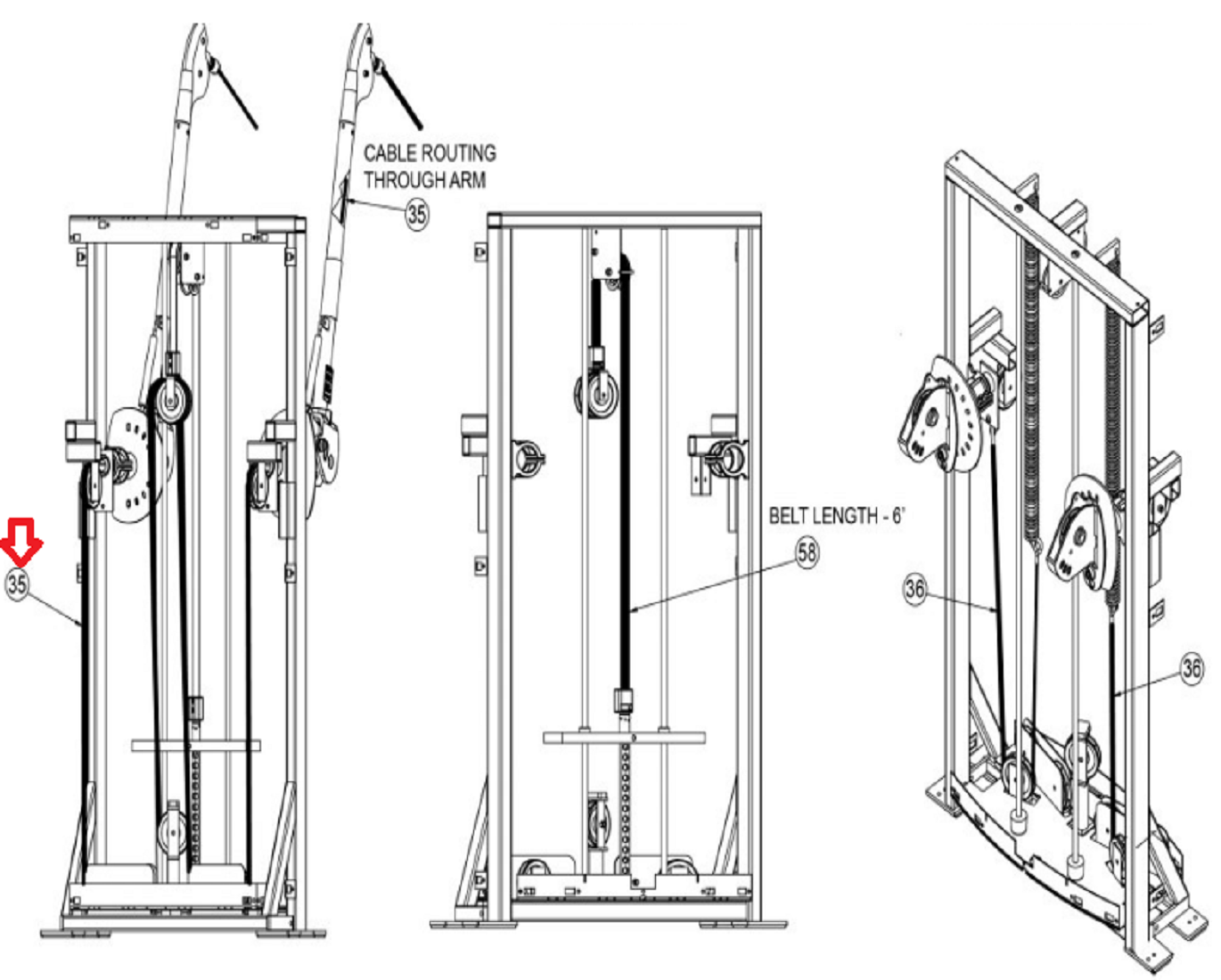 CABLE ROUTING THROUGH ARM

35

35

BELT LENGTH - 6'

58

36

36