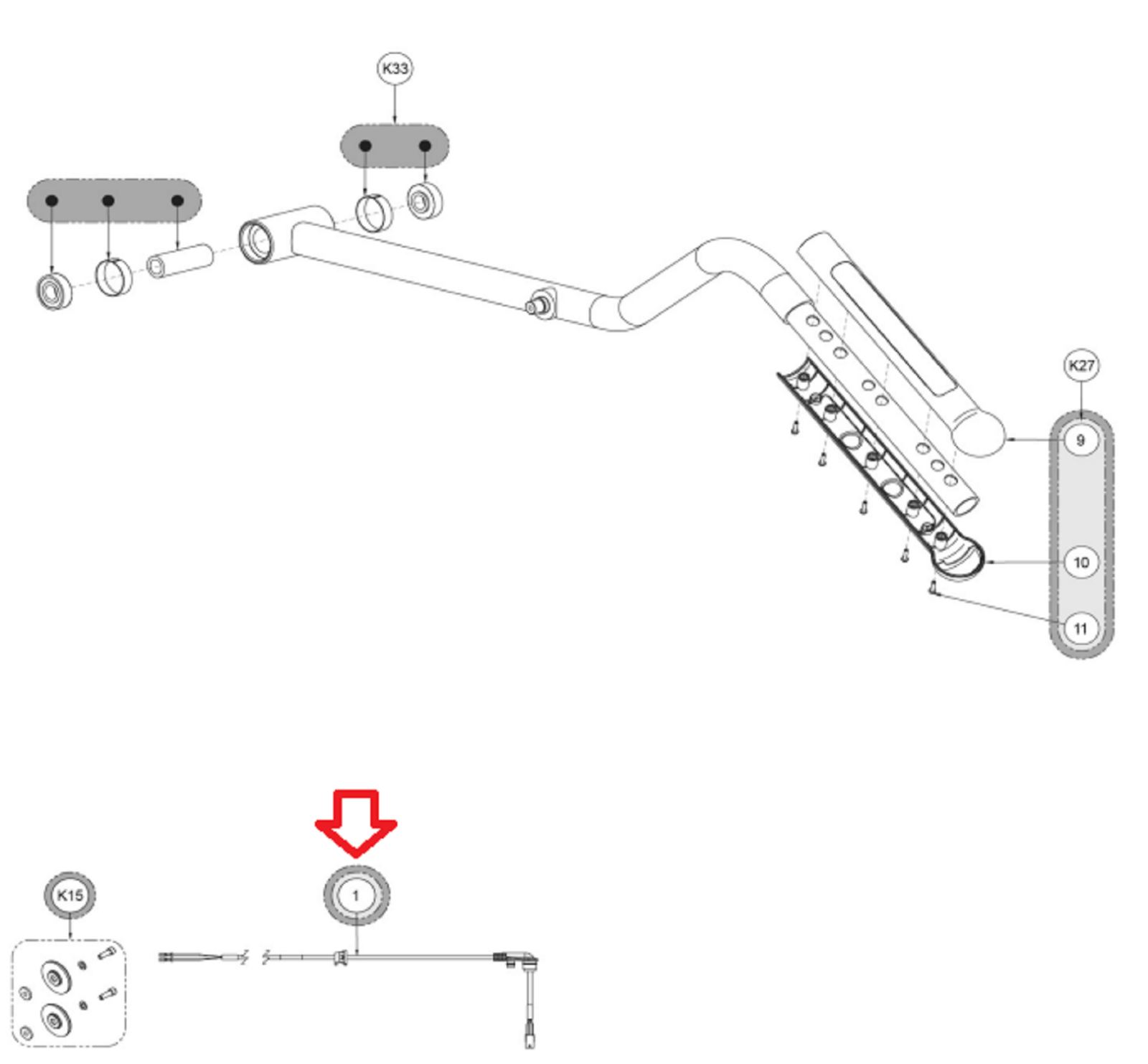 K33

K27

9

10

11

K15

1