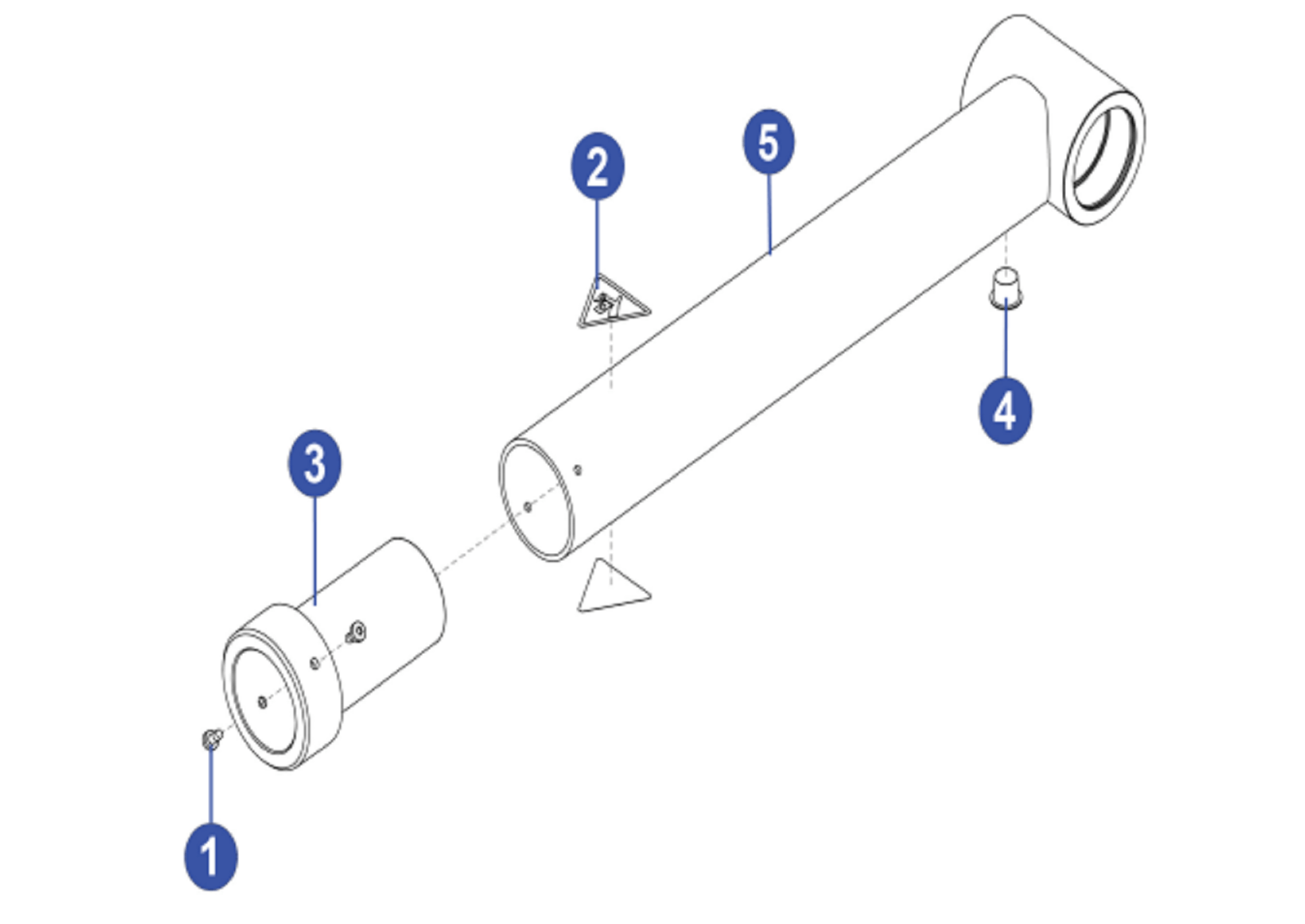 2
5
4
3
1