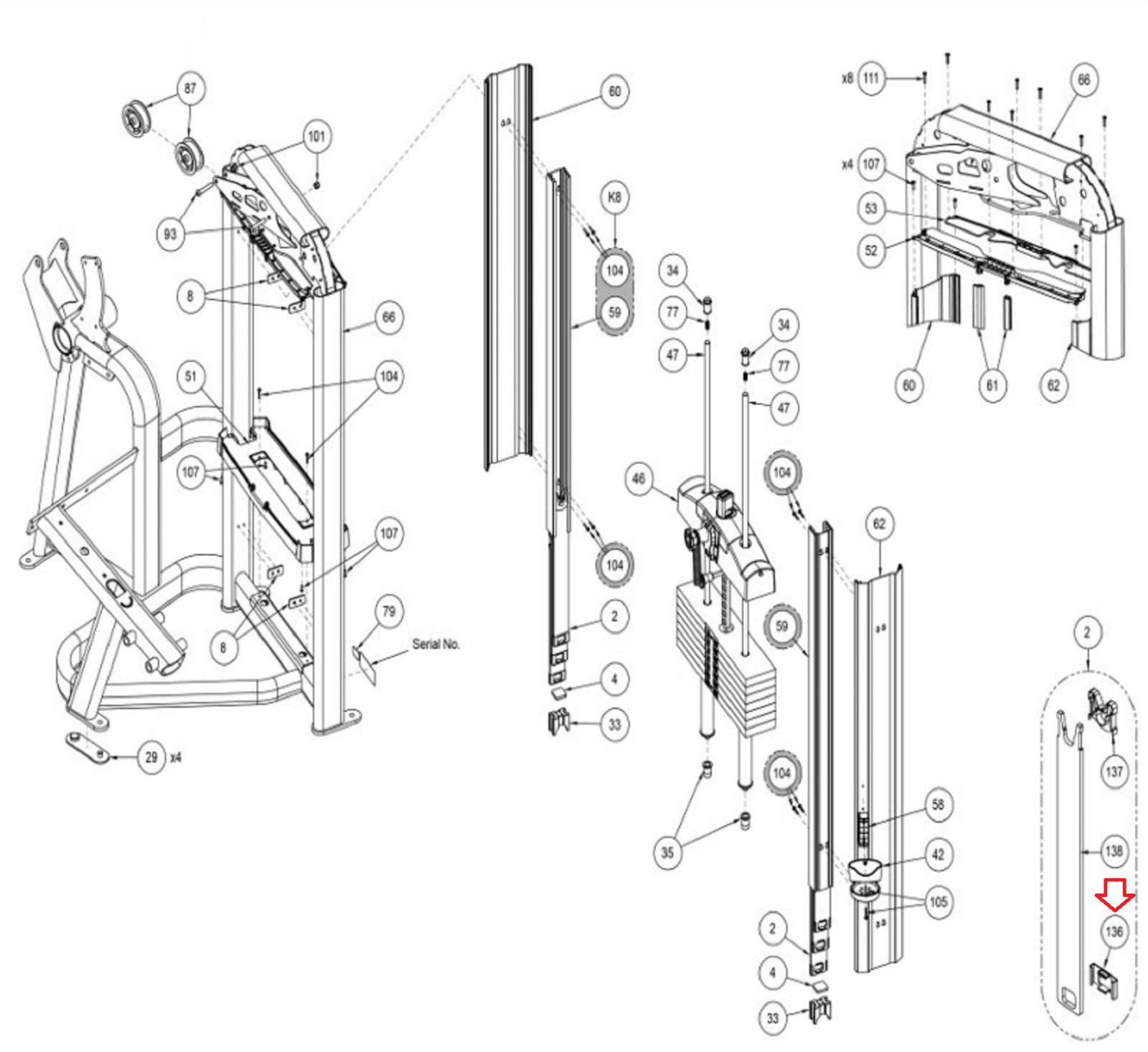 87
101
93
8
66
51
104
107
107
8
79
Serial No.
29 x4
60
K8
104
59
104
2
4
33
34
77
47
34
77
47
46
104
59
104
35
62
58
42
105
2
4
33
x8 111
66
x4 107
53
52
60
61
62
2
137
138
136