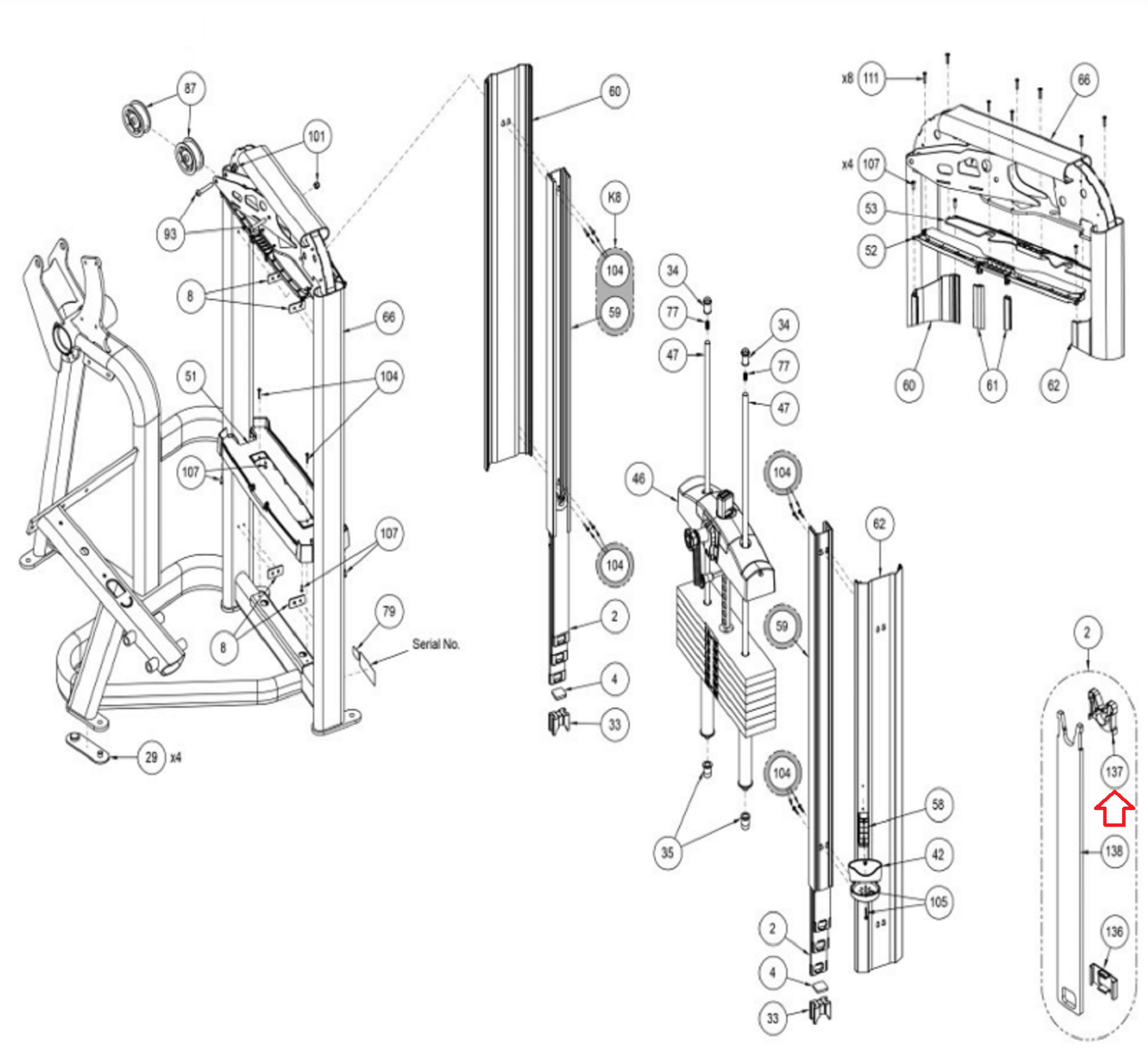 87
101
93
8
66
51
104
107
107
8
79
Serial No.
29 x4
60
K8
104
59
104
2
4
33
34
77
47
34
77
47
46
104
59
104
35
62
58
42
105
2
4
33
x8 111
66
x4 107
53
52
60
61
62
2
137
138
136