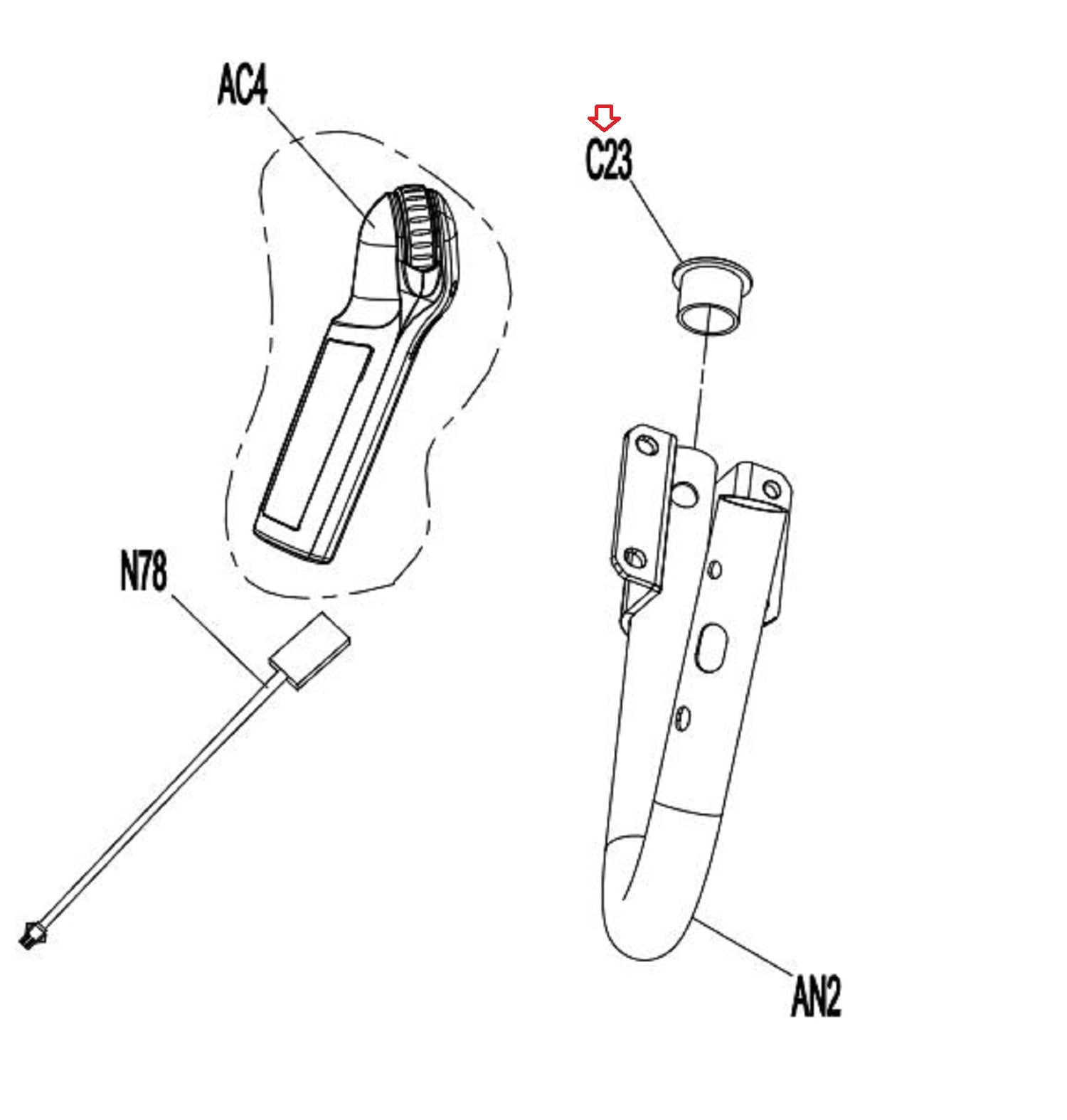 AC4

C23

N78

AN2