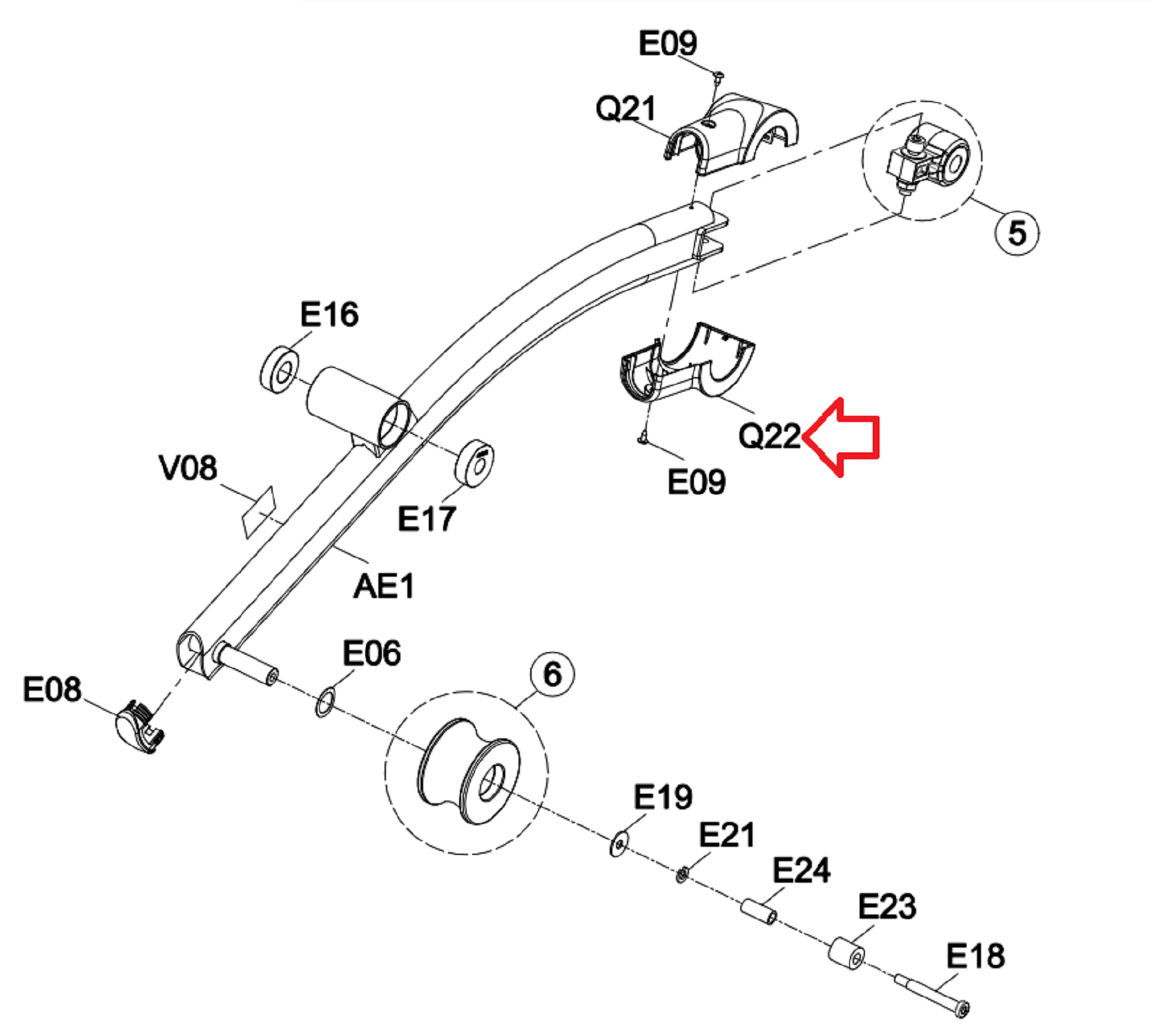 E09
Q21
5
E16
Q22
E09
V08
E17
AE1
E06
E08
6
E19
E21
E24
E23
E18