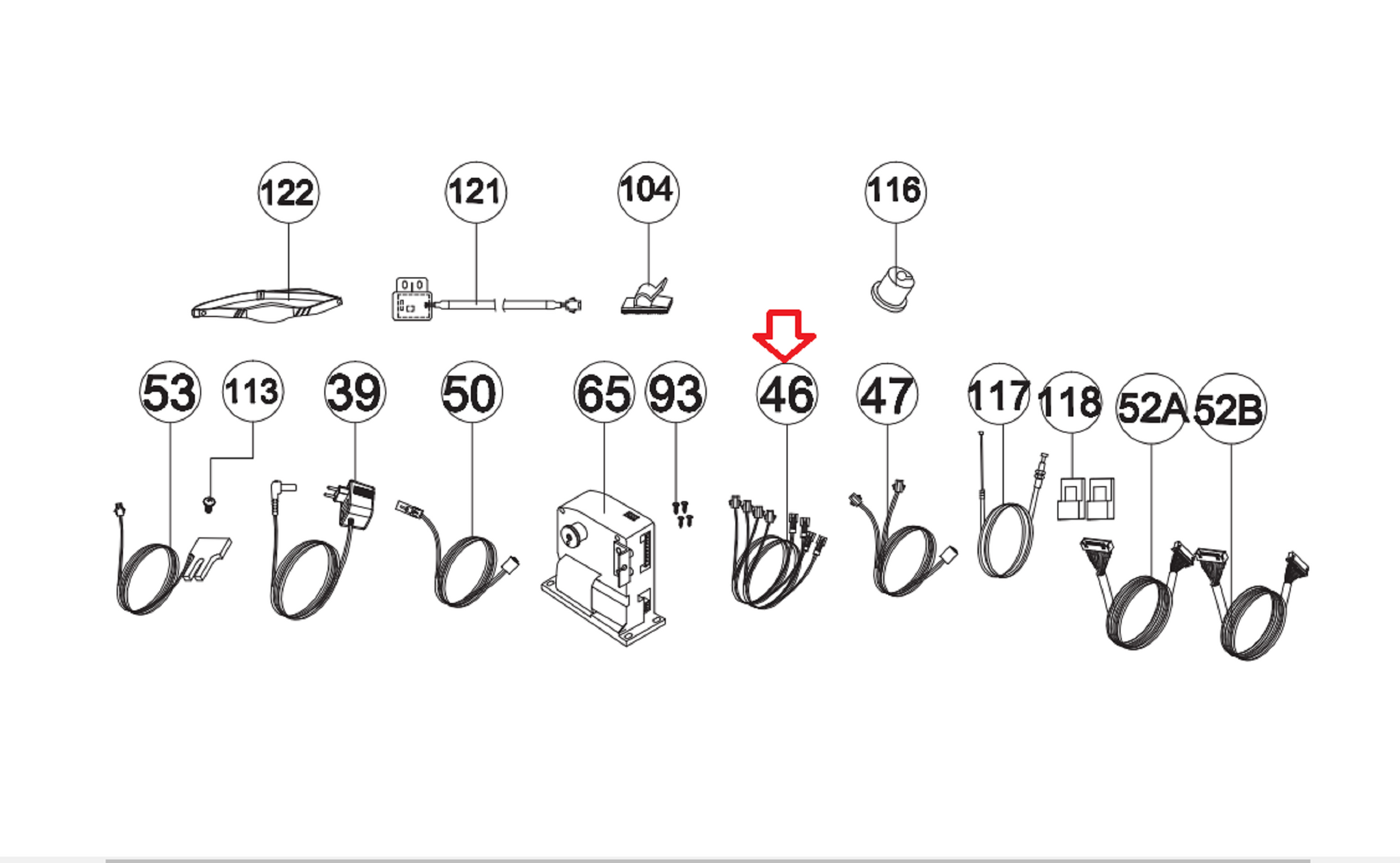 122
121
104
116
53
113
39
50
65
93
46
47
117
118
52A
52B