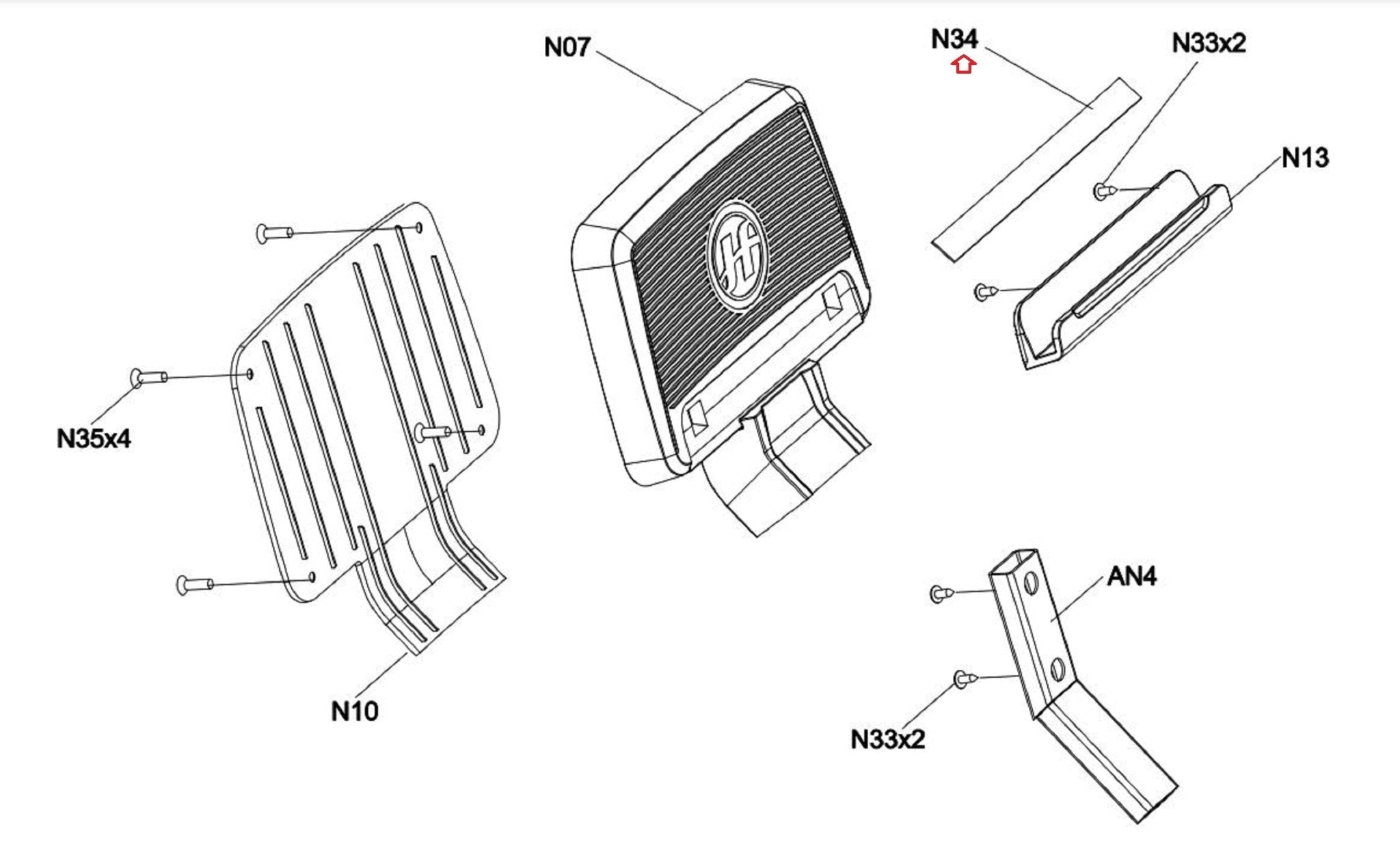 N07
N34
N33x2
N13
N35x4
N10
AN4
N33x2