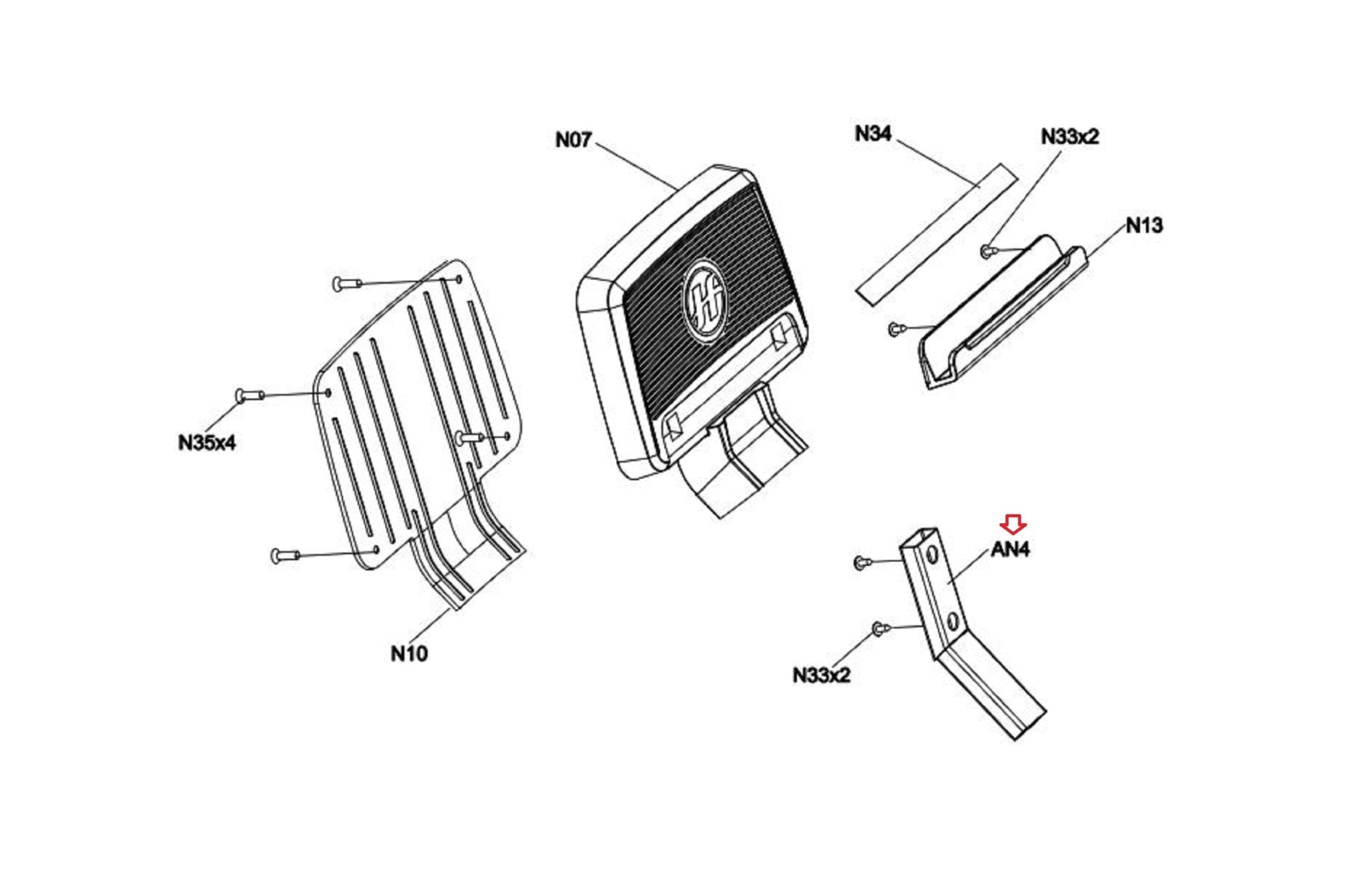 N07
N34
N33x2
N13
N35x4
N10
AN4
N33x2